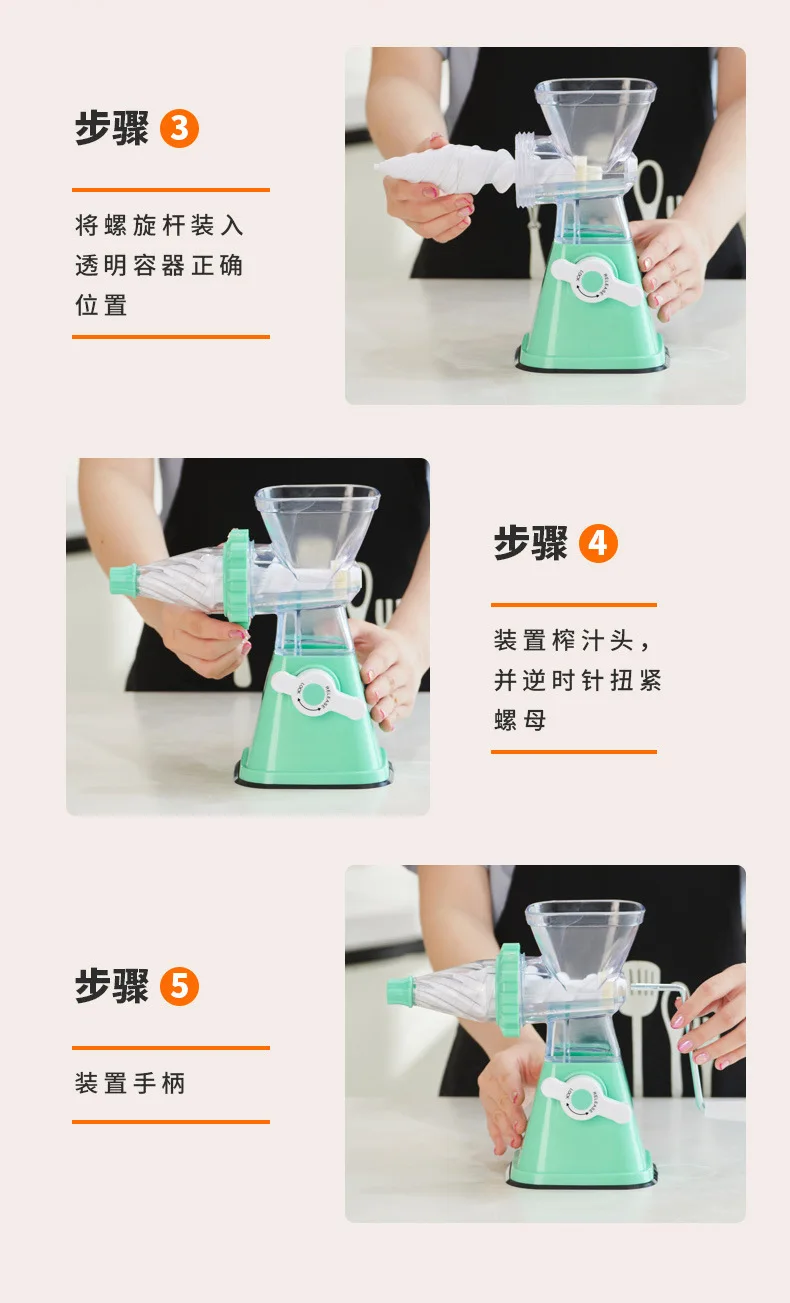 步骤 3

将螺旋杆装入透明容器正确位置

LOCK RELEASE

步骤 4

装置榨汁头，并逆时针扭紧螺母

LOCK RELEASE

步骤 5

装置手柄

LOCK RELEASE