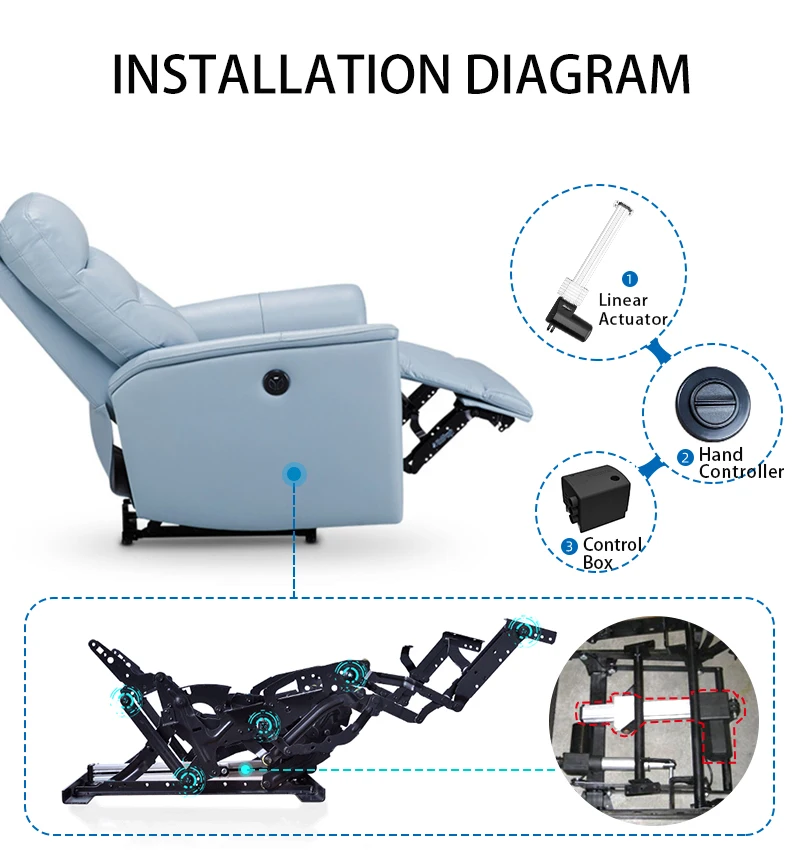 INSTALLATION DIAGRAM

1 Linear Actuator

2 Hand Controller

3 Control Box