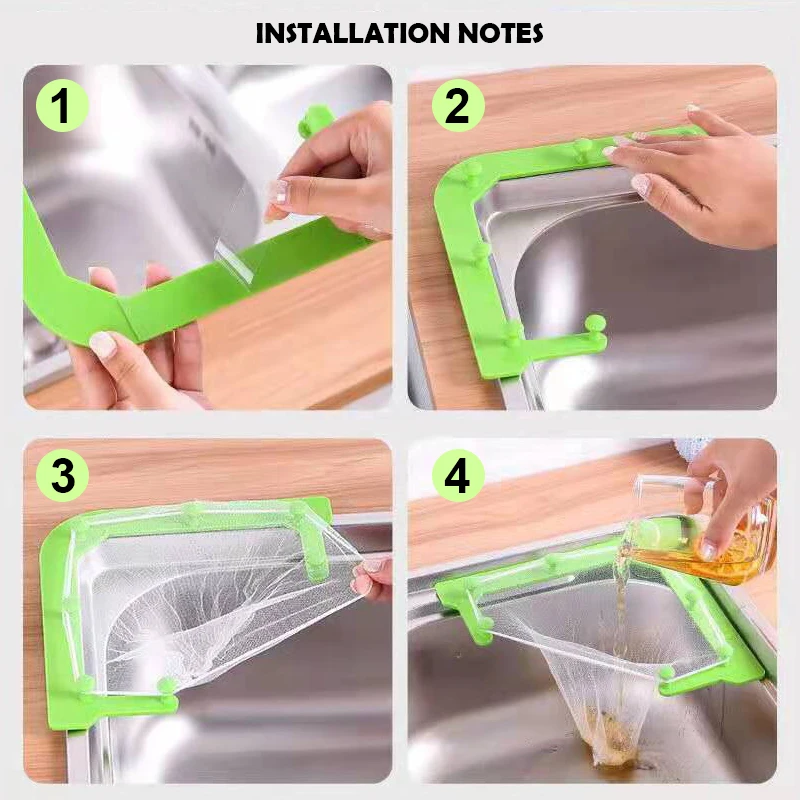 INSTALLATION NOTES

1

2

3

4