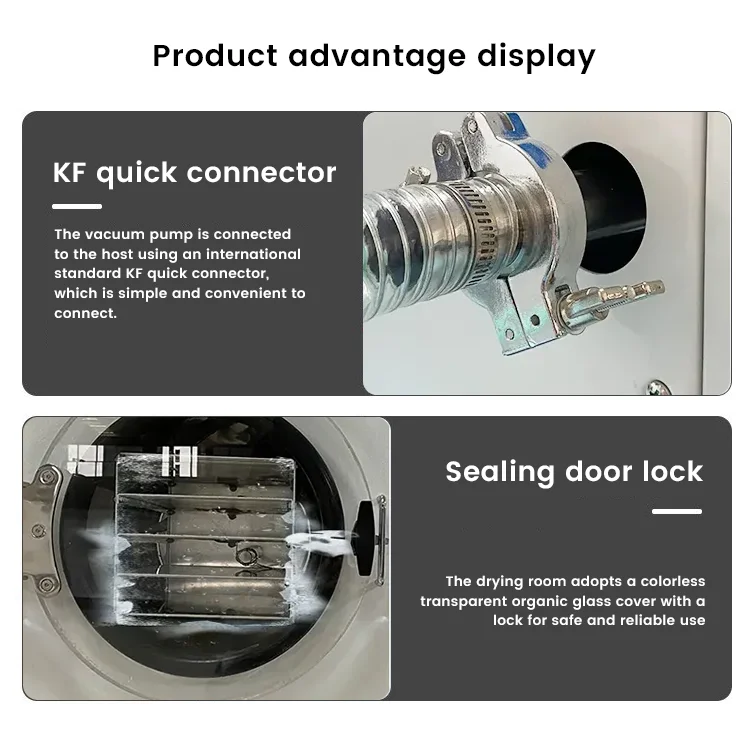 Product advantage display

KF quick connector

The vacuum pump is connected to the host using an international standard KF quick connector, which is simple and convenient to connect.

Sealing door lock

The drying room adopts a colorless transparent organic glass cover with a lock for safe and reliable use