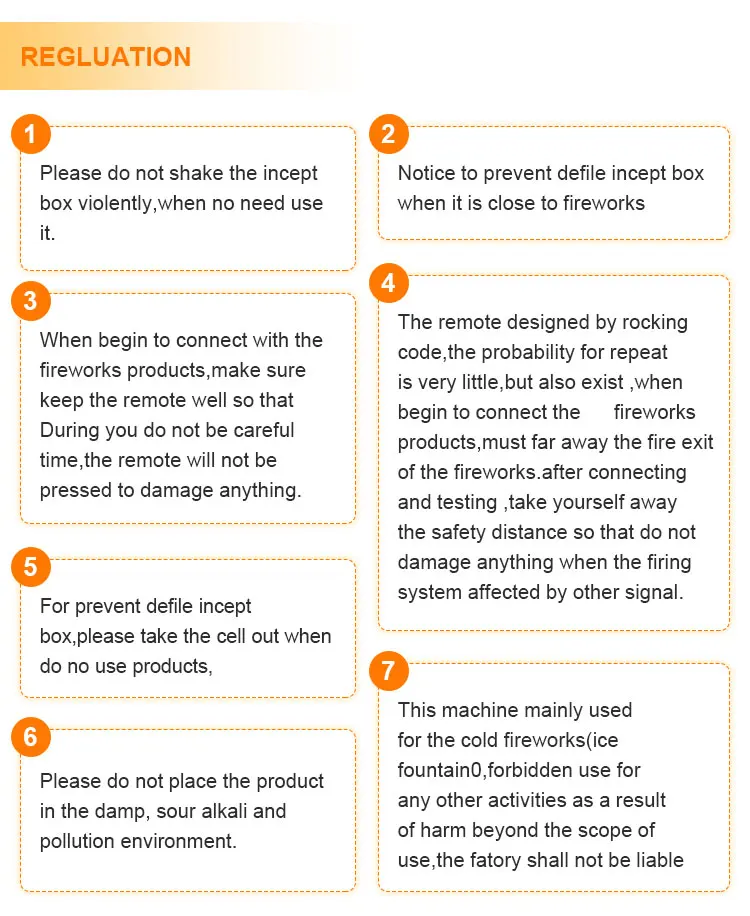 REGLUATION

1

Please do not shake the incept box violently,when no need use it.

2

Notice to prevent defile incept box when it is close to fireworks

3

When begin to connect with the fireworks products,make sure keep the remote well so that During you do not be careful time,the remote will not be pressed to damage anything.

4

The remote designed by rocking code,the probability for repeat is very little,but also exist ,when begin to connect the fireworks products,must far away the fire exit of the fireworks.after connecting and testing ,take yourself away the safety distance so that do not damage anything when the firing system affected by other signal.

5

For prevent defile incept box,please take the cell out when do no use products,

6

Please do not place the product in the damp, sour alkali and pollution environment.

7

This machine mainly used for the cold fireworks(ice fountain0,forbidden use for any other activities as a result of harm beyond the scope of use,the fatory shall not be liable