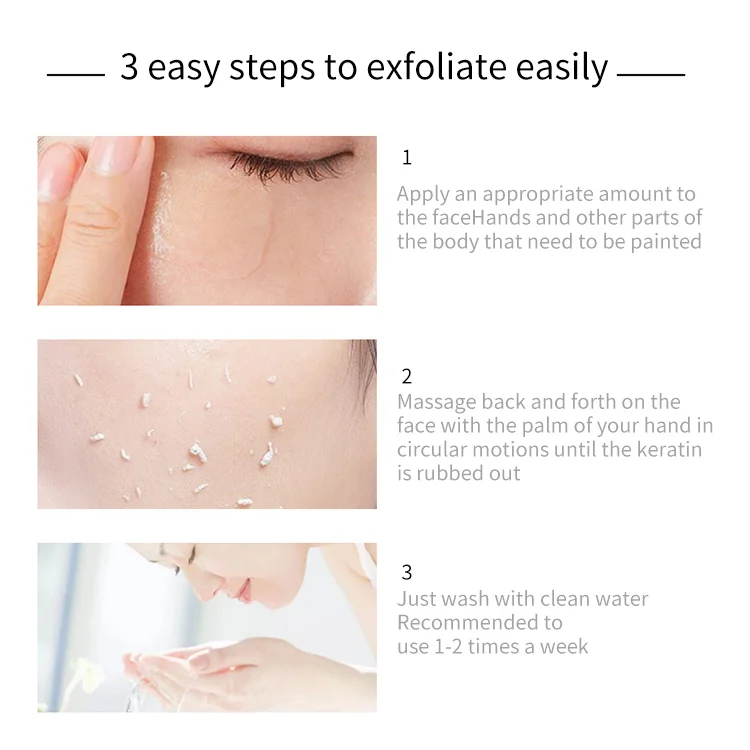 3 easy steps to exfoliate easily

1
Apply an appropriate amount to the faceHands and other parts of the body that need to be painted

2
Massage back and forth on the face with the palm of your hand in circular motions until the keratin is rubbed out

3
Just wash with clean water
Recommended to
use 1-2 times a week