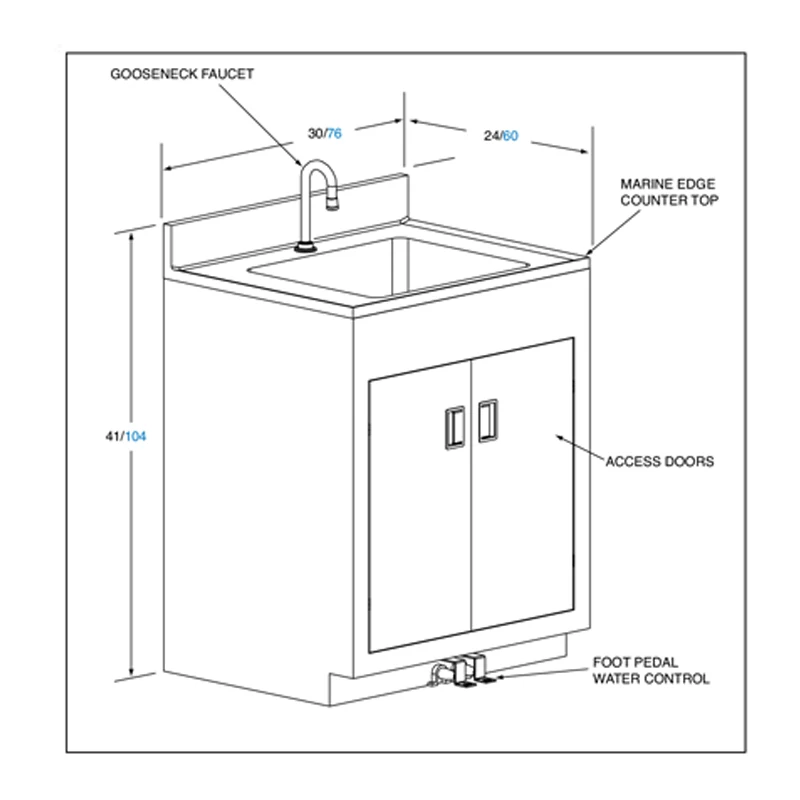 GOOSENECK FAUCET

30/76

24/60

MARINE EDGE COUNTER TOP

41/104

ACCESS DOORS

FOOT PEDAL WATER CONTROL