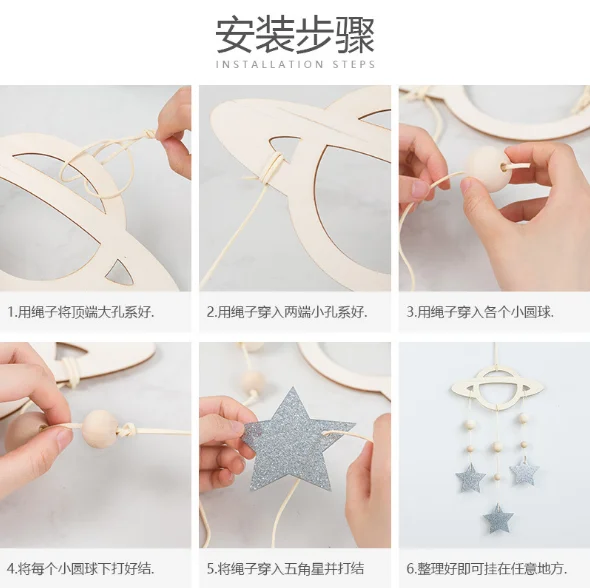 安装步骤
INSTALLATION STEPS

1.用绳子将顶端大孔系好.

2.用绳子穿入两端小孔系好.

3.用绳子穿入各个小圆球.

4.将每个小圆球下打好结.

5.将绳子穿入五角星并打结

6.整理好即可挂在任意地方.