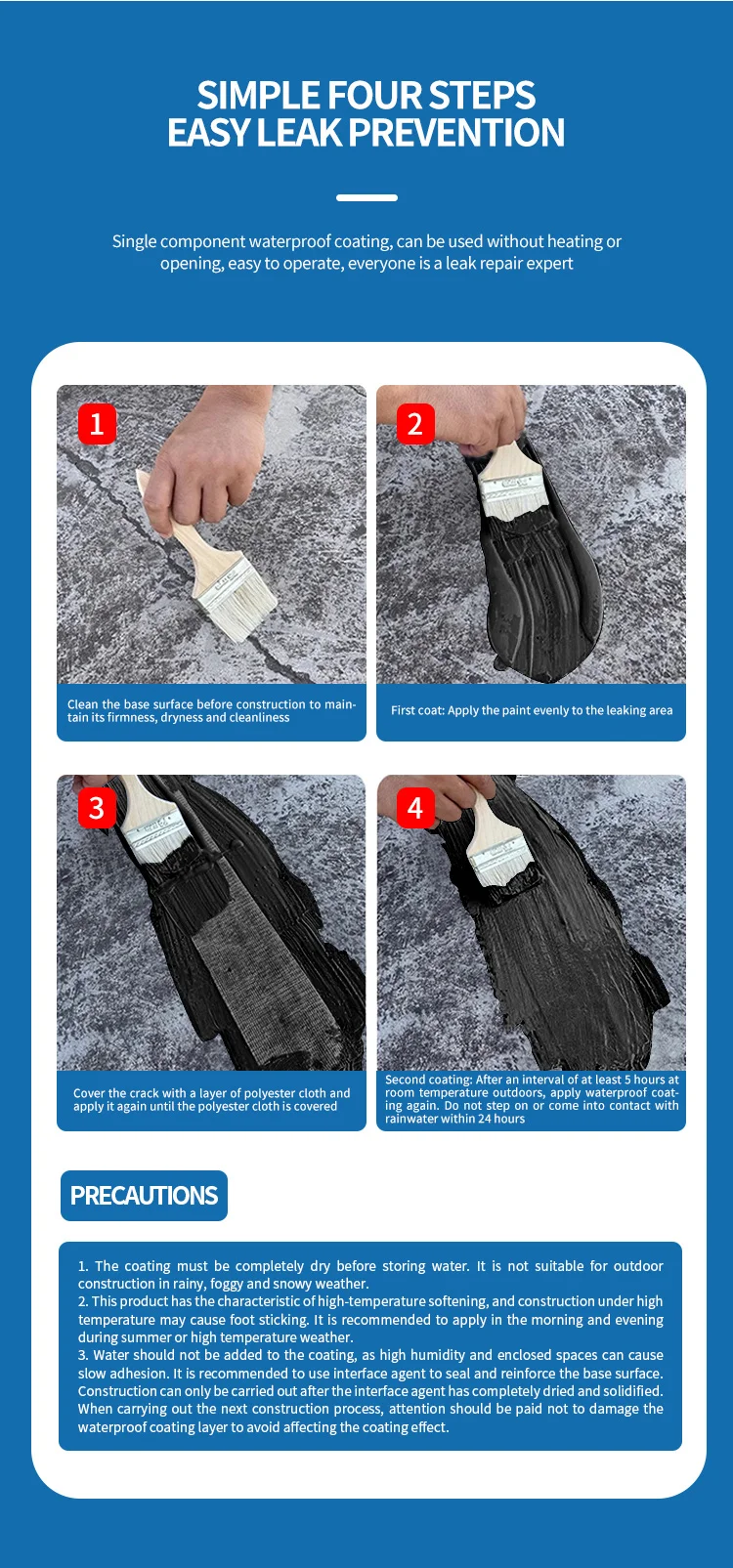 SIMPLE FOUR STEPS
EASY LEAK PREVENTION

Single component waterproof coating, can be used without heating or opening, easy to operate, everyone is a leak repair expert

1

Clean the base surface before construction to maintain its firmness, dryness and cleanliness

2

First coat: Apply the paint evenly to the leaking area

3

Cover the crack with a layer of polyester cloth and apply it again until the polyester cloth is covered

4

Second coating: After an interval of at least 5 hours at room temperature outdoors, apply waterproof coating again. Do not step on or come into contact with rainwater within 24 hours

PRECAUTIONS

1. The coating must be completely dry before storing water. It is not suitable for outdoor construction in rainy, foggy and snowy weather.
2. This product has the characteristic of high-temperature softening, and construction under high temperature may cause foot sticking. It is recommended to apply in the morning and evening during summer or high temperature weather.
3. Water should not be added to the coating, as high humidity and enclosed spaces can cause slow adhesion. It is recommended to use interface agent to seal and reinforce the base surface. Construction can only be carried out after the interface agent has completely dried and solidified. When carrying out the next construction process, attention should be paid not to damage the waterproof coating layer to avoid affecting the coating effect.