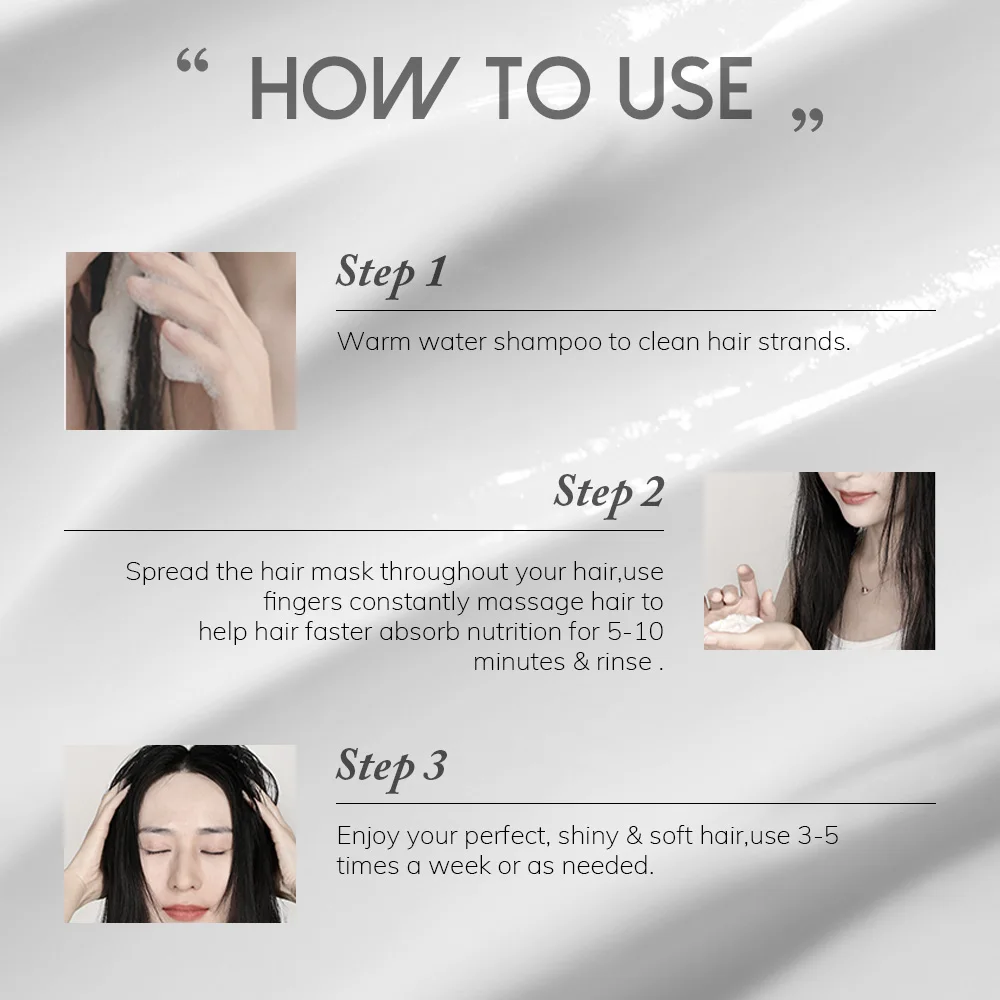 “ HOW TO USE „

Step 1

Warm water shampoo to clean hair strands.

Step 2

Spread the hair mask throughout your hair,use fingers constantly massage hair to help hair faster absorb nutrition for 5-10 minutes & rinse .

Step 3

Enjoy your perfect, shiny & soft hair,use 3-5 times a week or as needed.