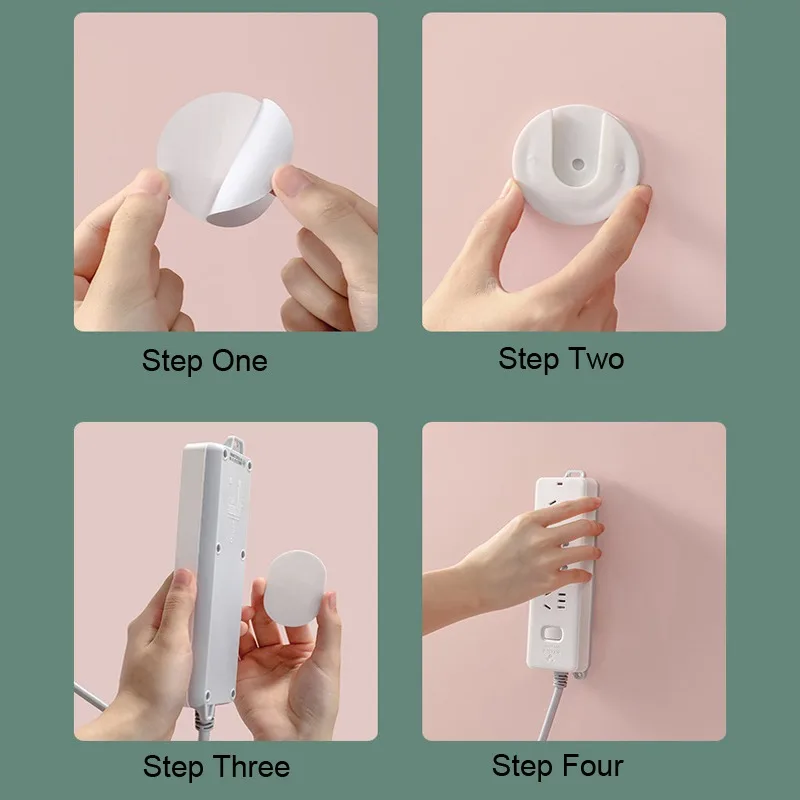 Step One

Step Two

Step Three

Step Four