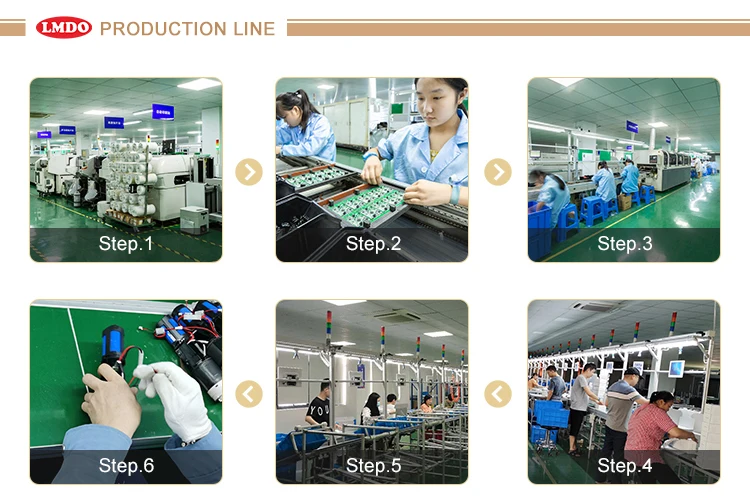 LMDO PRODUCTION LINE

Step.1

Step.2

Step.3

Step.6

Step.5

Step.4