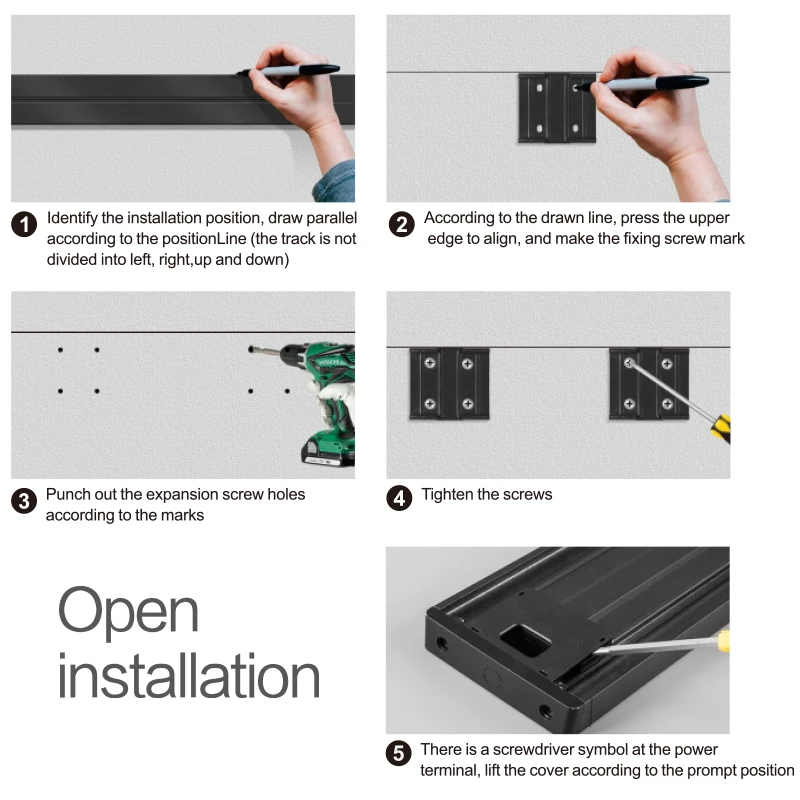 1 Identify the installation position, draw parallel according to the positionLine (the track is not divided into left, right,up and down)

2 According to the drawn line, press the upper edge to align, and make the fixing screw mark

HITACHI

3 Punch out the expansion screw holes according to the marks

4 Tighten the screws

Open installation

5 There is a screwdriver symbol at the power terminal, lift the cover according to the prompt position