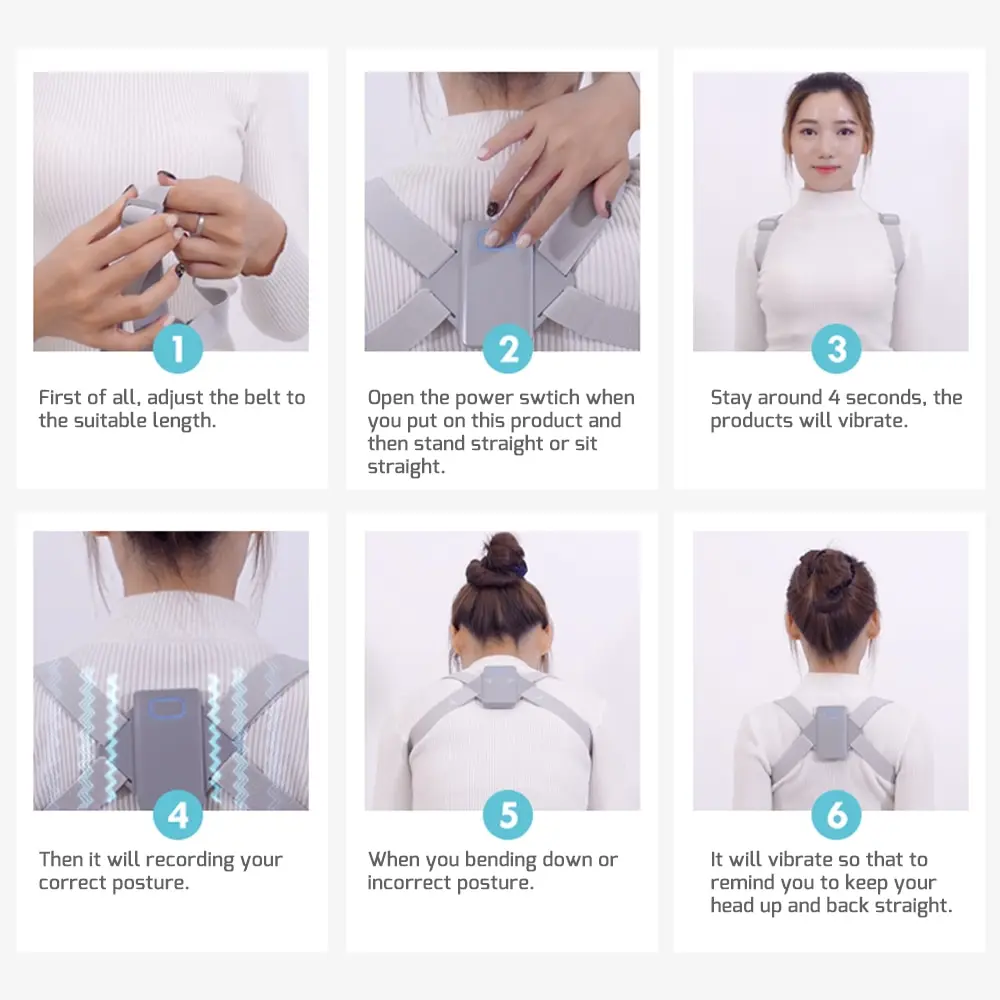 1

First of all, adjust the belt to the suitable length.

2

Open the power swtich when you put on this product and then stand straight or sit straight.

3

Stay around 4 seconds, the products will vibrate.

4

Then it will recording your correct posture.

5

When you bending down or incorrect posture.

6

It will vibrate so that to remind you to keep your head up and back straight.