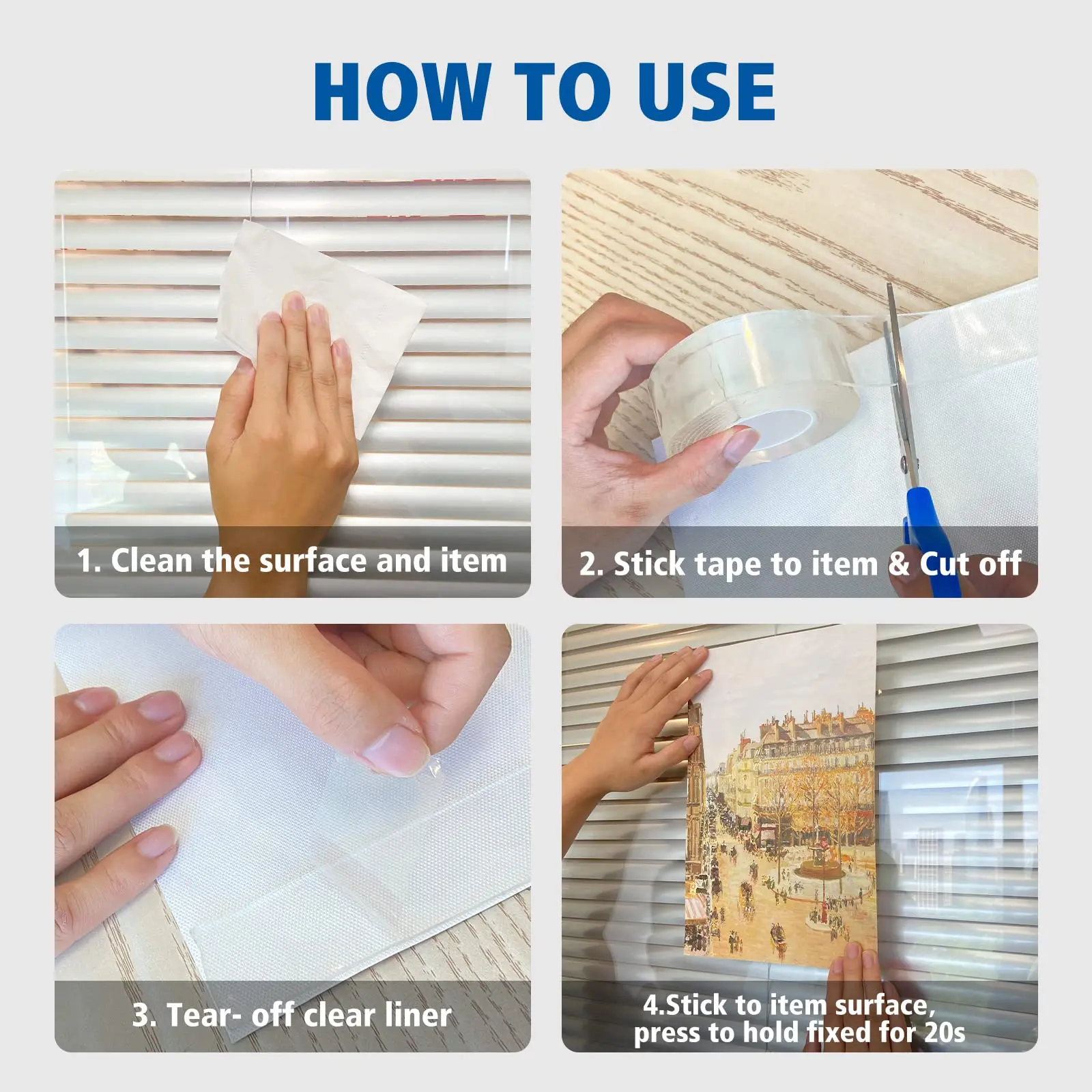 HOW TO USE

1. Clean the surface and item

2. Stick tape to item & Cut off

3. Tear- off clear liner

4.Stick to item surface, press to hold fixed for 20s