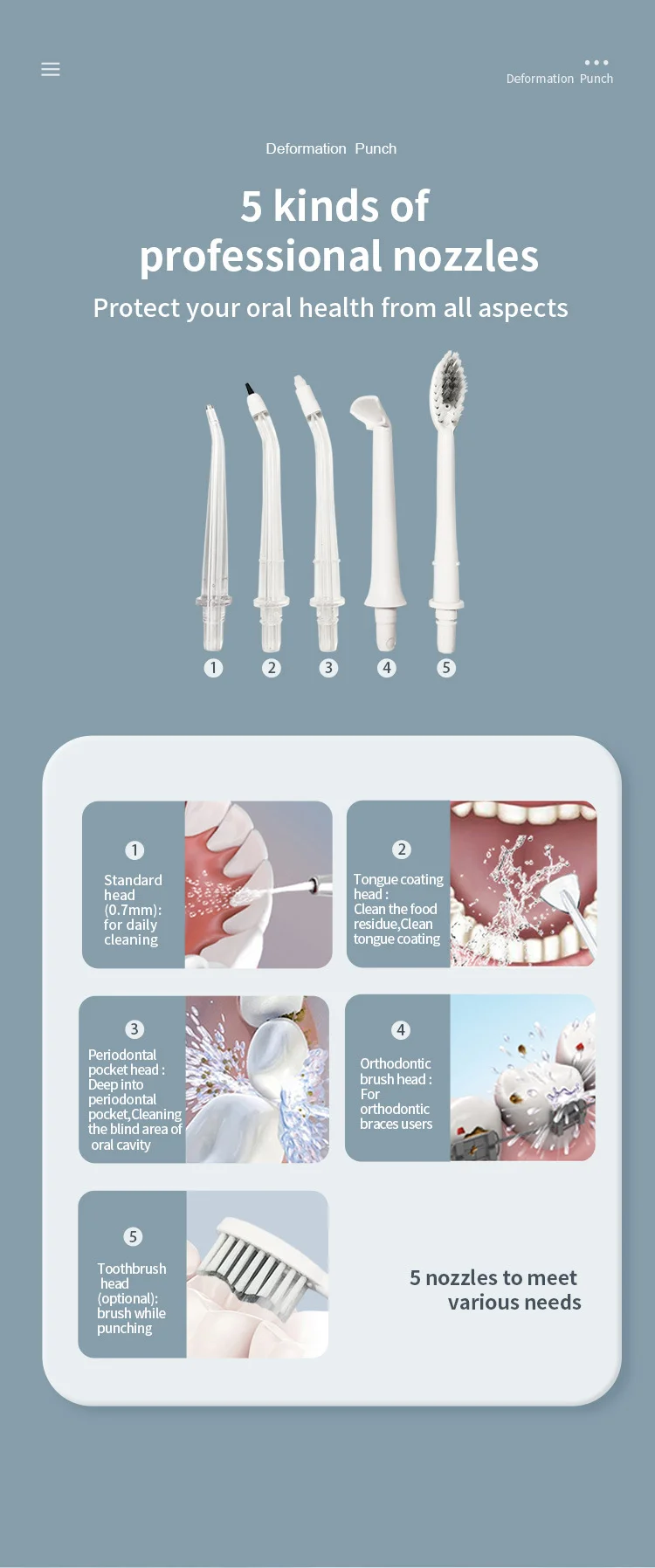 Deformation Punch

Deformation Punch

5 kinds of professional nozzles

Protect your oral health from all aspects

1 2 3 4 5

1
Standard head (0.7mm): for daily cleaning

2
Tongue coating head : Clean the food residue,Clean tongue coating

3
Periodontal pocket head : Deep into periodontal pocket,Cleaning the blind area of oral cavity

4
Orthodontic brush head : For orthodontic braces users

5
Toothbrush head (optional): brush while punching

5 nozzles to meet various needs