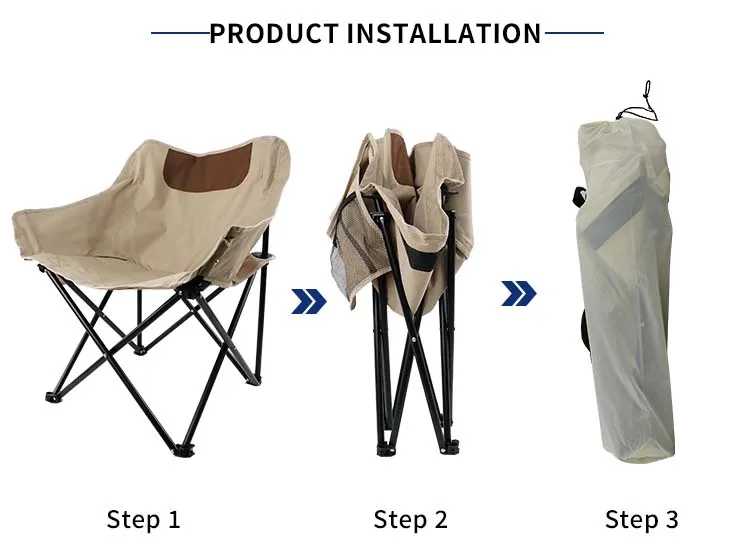 PRODUCT INSTALLATION

Step 1

Step 2

Step 3