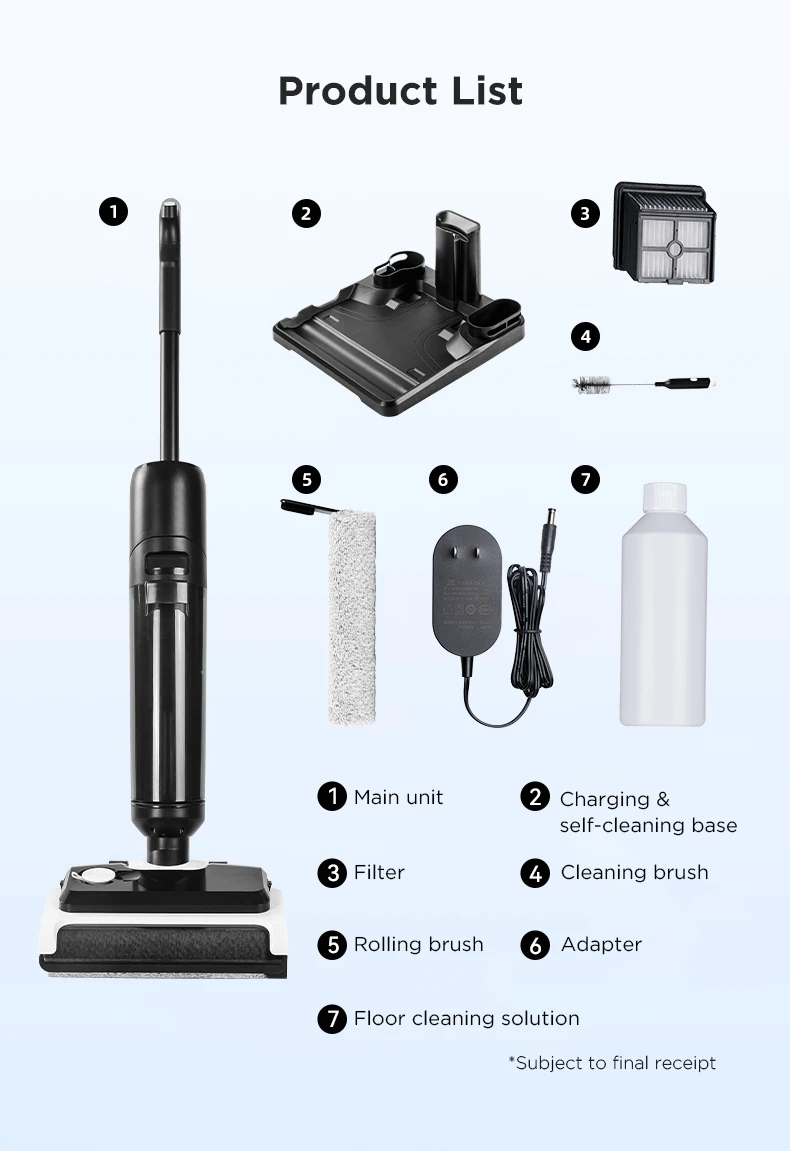 Product List

1

2

3

4

5

6

7

1 Main unit

2 Charging & self-cleaning base

3 Filter

4 Cleaning brush

5 Rolling brush

6 Adapter

7 Floor cleaning solution

*Subject to final receipt