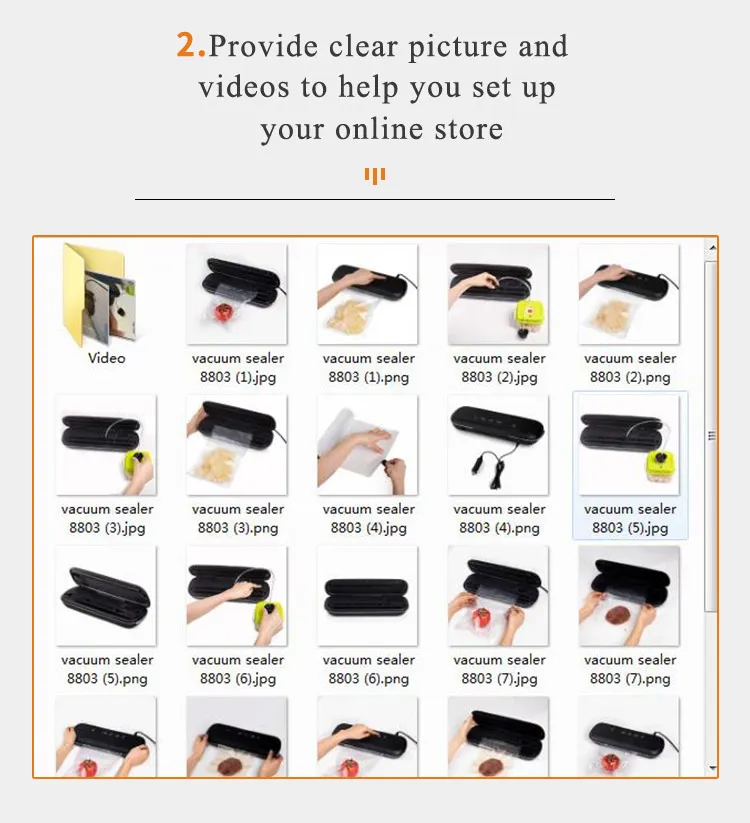 2.Provide clear picture and videos to help you set up your online store

Video
vacuum sealer 8803 (1).jpg
vacuum sealer 8803 (1).png
vacuum sealer 8803 (2).jpg
vacuum sealer 8803 (2).png

vacuum sealer 8803 (3).jpg
vacuum sealer 8803 (3).png
vacuum sealer 8803 (4).jpg
vacuum sealer 8803 (4).png
vacuum sealer 8803 (5).jpg

vacuum sealer 8803 (5).png
vacuum sealer 8803 (6).jpg
vacuum sealer 8803 (6).png
vacuum sealer 8803 (7).jpg
vacuum sealer 8803 (7).png