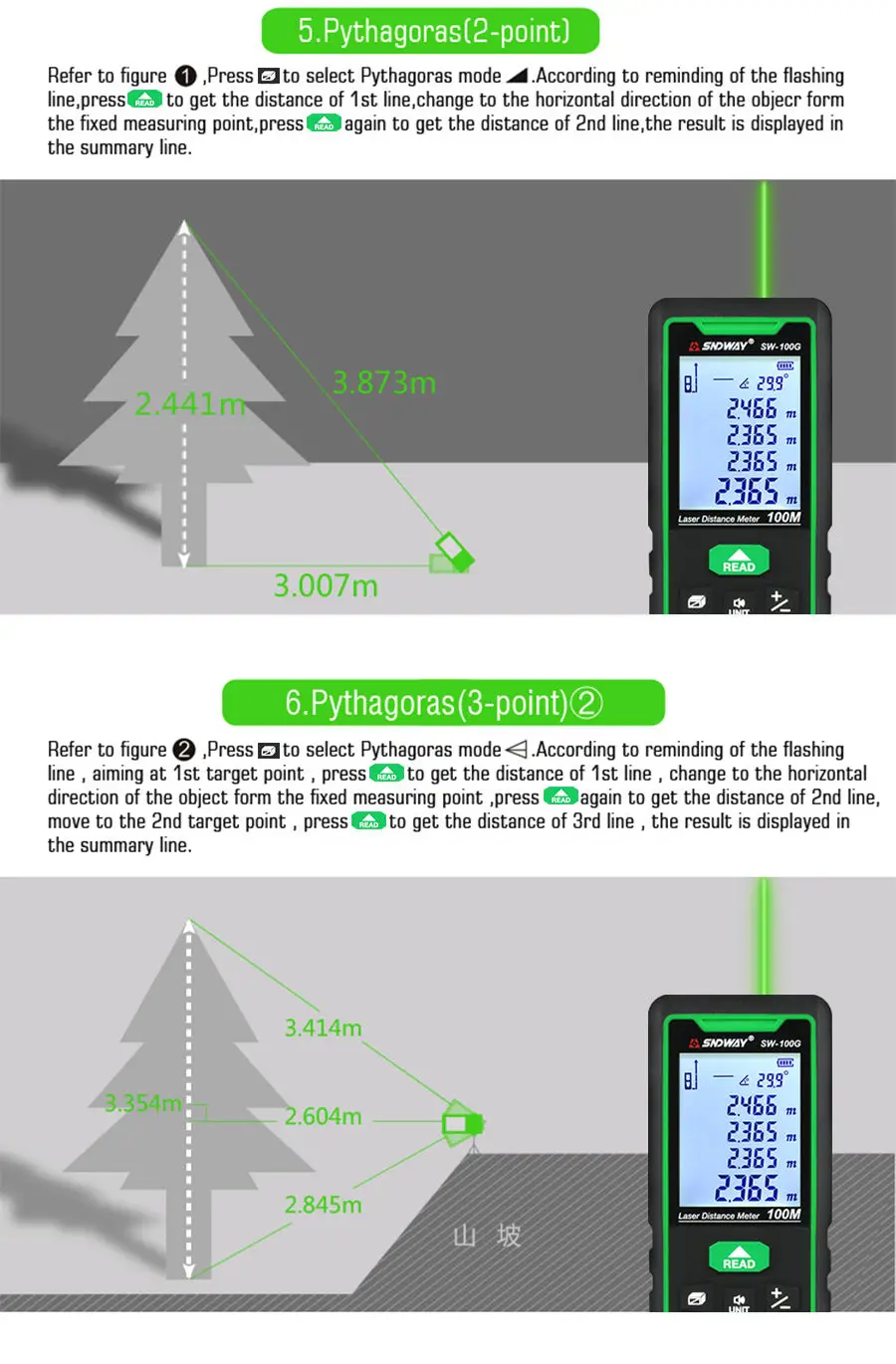 5.Pythagoras(2-point)

Refer to figure ❶ ,Press to select Pythagoras mode .According to reminding of the flashing line,press READ to get the distance of 1st line,change to the horizontal direction of the objecr form the fixed measuring point,press READ again to get the distance of 2nd line,the result is displayed in the summary line.

2.441m

3.873m

3.007m

SNDWAY® SW-100G

29.9°

2.466 m

2.365 m

2.365 m

2.365 m

Laser Distance Meter 100M

READ

UNIT

6.Pythagoras(3-point)②

Refer to figure ❷ ,Press to select Pythagoras mode .According to reminding of the flashing line , aiming at 1st target point , press READ to get the distance of 1st line , change to the horizontal direction of the object form the fixed measuring point ,press READ again to get the distance of 2nd line, move to the 2nd target point , press READ to get the distance of 3rd line , the result is displayed in the summary line.

3.414m

3.354m

2.604m

2.845m

山 坡

SNDWAY® SW-100G

29.9°

2.466 m

2.365 m

2.365 m

2.365 m

Laser Distance Meter 100M

READ

UNIT