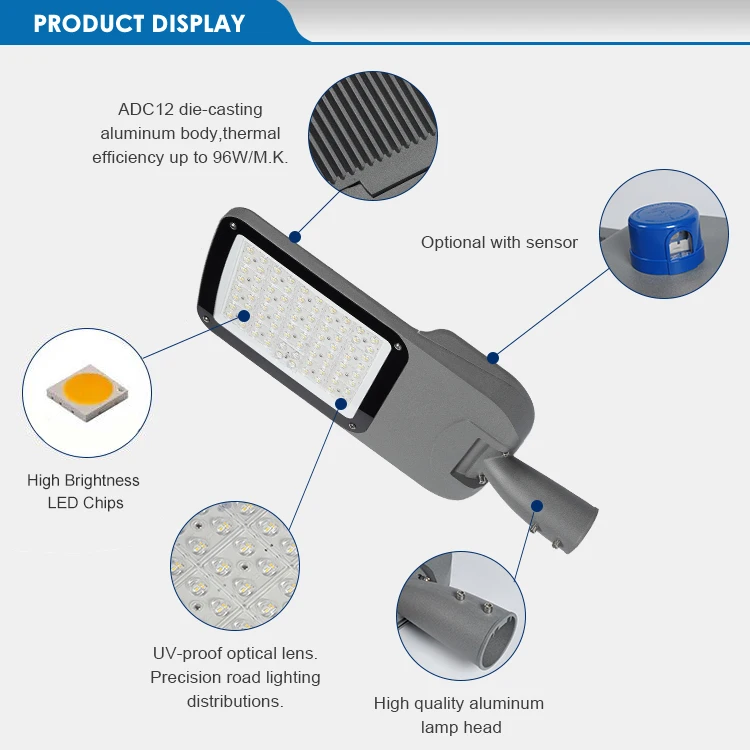 PRODUCT DISPLAY

ADC12 die-casting aluminum body,thermal efficiency up to 96W/M.K.

Optional with sensor

High Brightness LED Chips

UV-proof optical lens. Precision road lighting distributions.

High quality aluminum lamp head