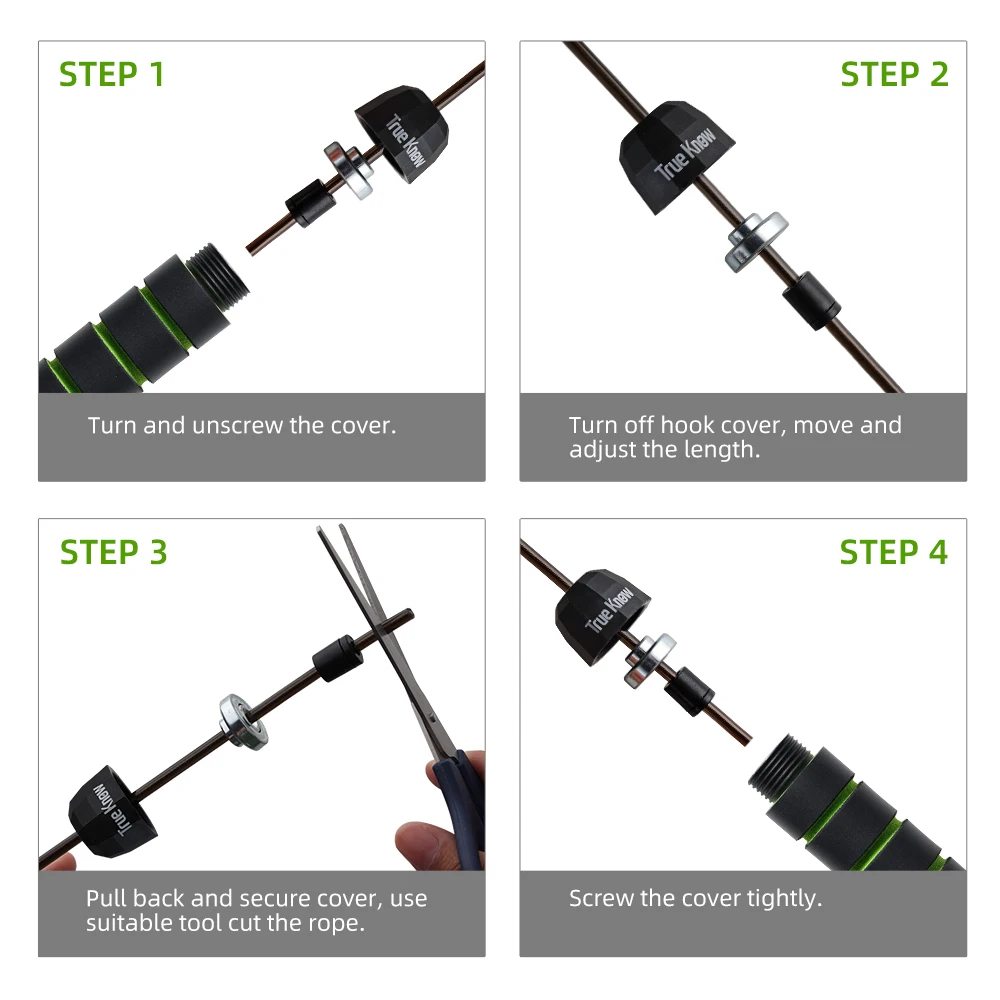 STEP 1

True Knew

Turn and unscrew the cover.

STEP 2

True Knew

Turn off hook cover, move and adjust the length.

STEP 3

True Knew

Pull back and secure cover, use suitable tool cut the rope.

STEP 4

True Knew

Screw the cover tightly.