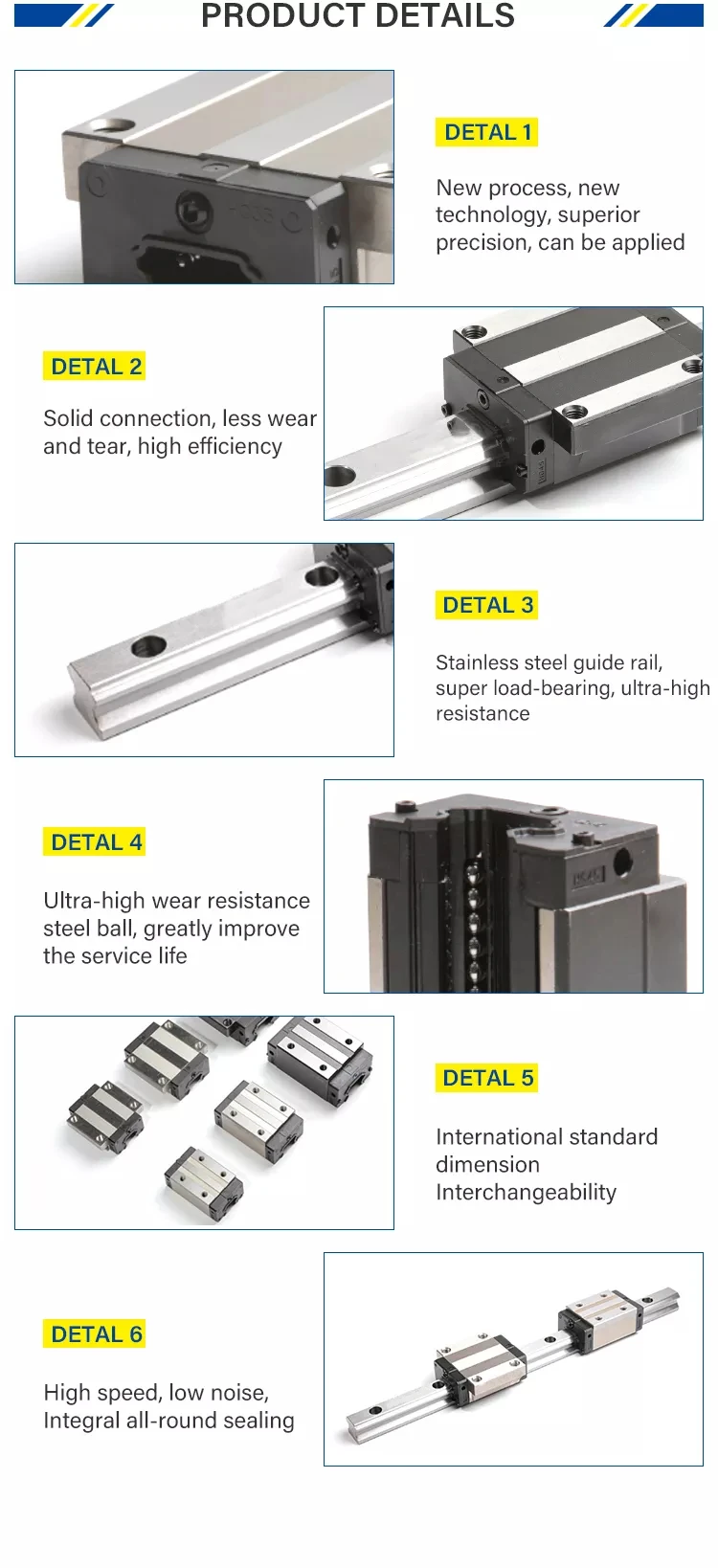 PRODUCT DETAILS

DETAL 1

New process, new technology, superior precision, can be applied

DETAL 2

Solid connection, less wear and tear, high efficiency

DETAL 3

Stainless steel guide rail, super load-bearing, ultra-high resistance

DETAL 4

Ultra-high wear resistance steel ball, greatly improve the service life

DETAL 5

International standard dimension
Interchangeability

DETAL 6

High speed, low noise, Integral all-round sealing