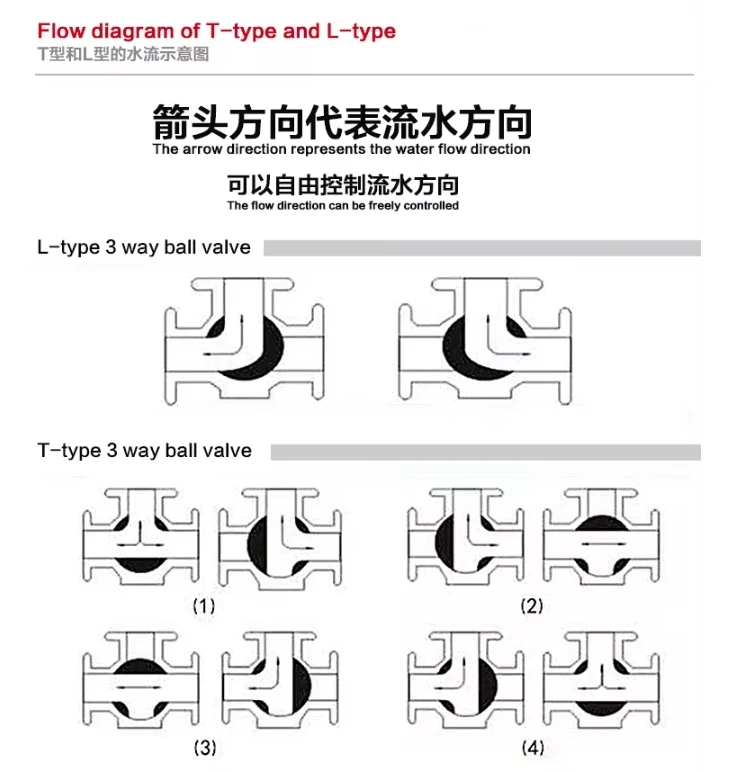 Flow diagram of T-type and L-type
T型和L型的水流示意图

箭头方向代表流水方向
The arrow direction represents the water flow direction

可以自由控制流水方向
The flow direction can be freely controlled

L-type 3 way ball valve

T-type 3 way ball valve

(1)

(2)

(3)

(4)