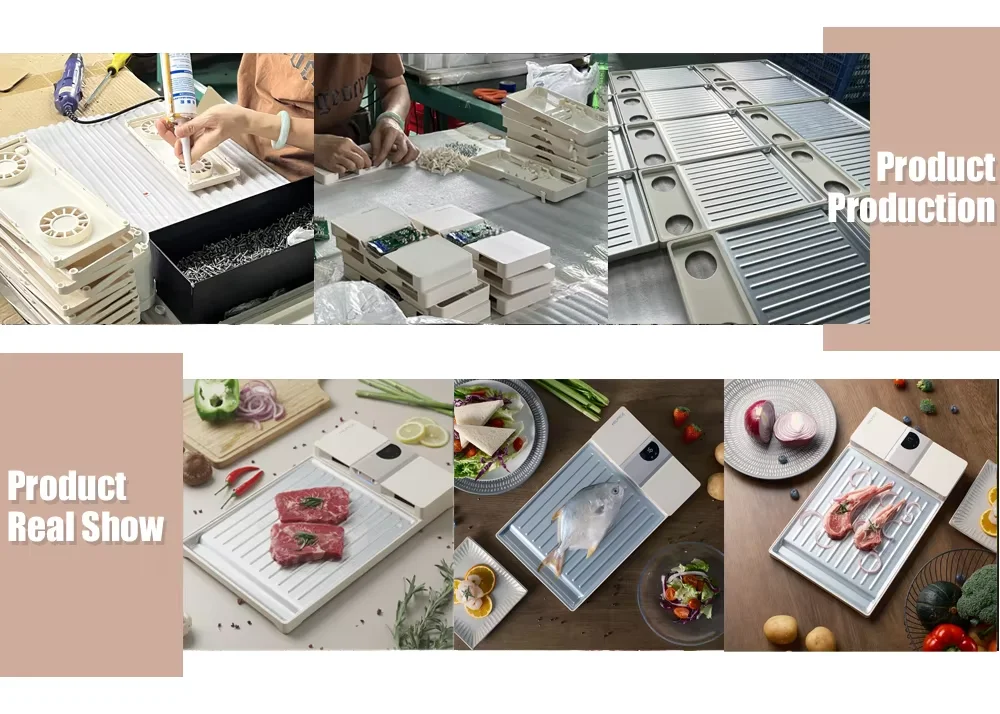 Product Production

Product Real Show