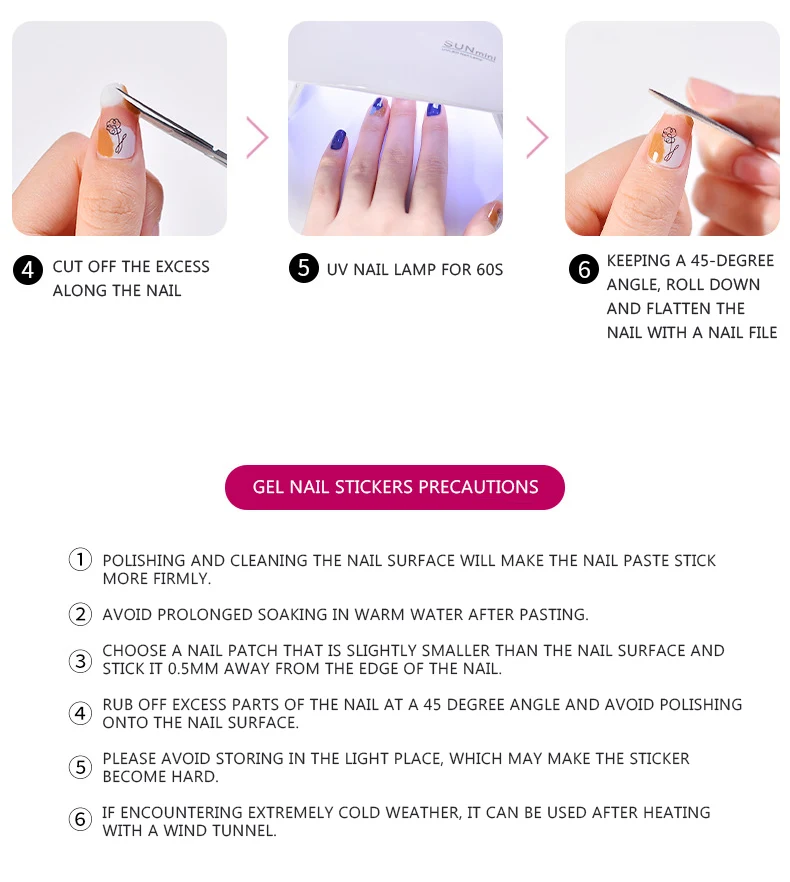 SUNmini

4 CUT OFF THE EXCESS ALONG THE NAIL

5 UV NAIL LAMP FOR 60S

6 KEEPING A 45-DEGREE ANGLE, ROLL DOWN AND FLATTEN THE NAIL WITH A NAIL FILE

GEL NAIL STICKERS PRECAUTIONS

① POLISHING AND CLEANING THE NAIL SURFACE WILL MAKE THE NAIL PASTE STICK MORE FIRMLY.

② AVOID PROLONGED SOAKING IN WARM WATER AFTER PASTING.

③ CHOOSE A NAIL PATCH THAT IS SLIGHTLY SMALLER THAN THE NAIL SURFACE AND STICK IT 0.5MM AWAY FROM THE EDGE OF THE NAIL.

④ RUB OFF EXCESS PARTS OF THE NAIL AT A 45 DEGREE ANGLE AND AVOID POLISHING ONTO THE NAIL SURFACE.

⑤ PLEASE AVOID STORING IN THE LIGHT PLACE, WHICH MAY MAKE THE STICKER BECOME HARD.

⑥ IF ENCOUNTERING EXTREMELY COLD WEATHER, IT CAN BE USED AFTER HEATING WITH A WIND TUNNEL.