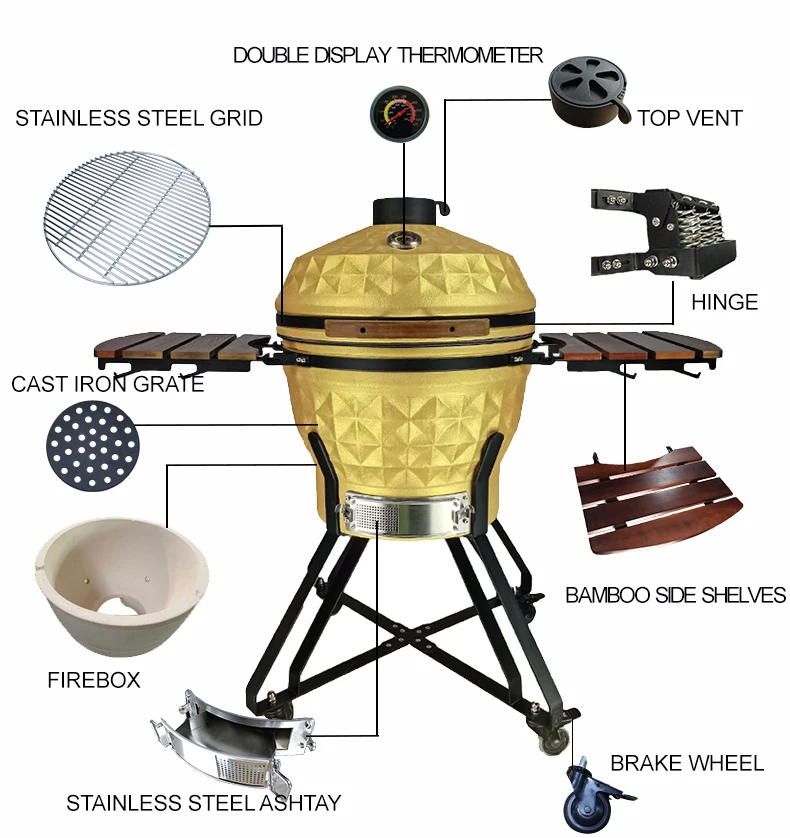 DOUBLE DISPLAY THERMOMETER

STAINLESS STEEL GRID

TOP VENT

HINGE

CAST IRON GRATE

BAMBOO SIDE SHELVES

FIREBOX

BRAKE WHEEL

STAINLESS STEEL ASHTAY