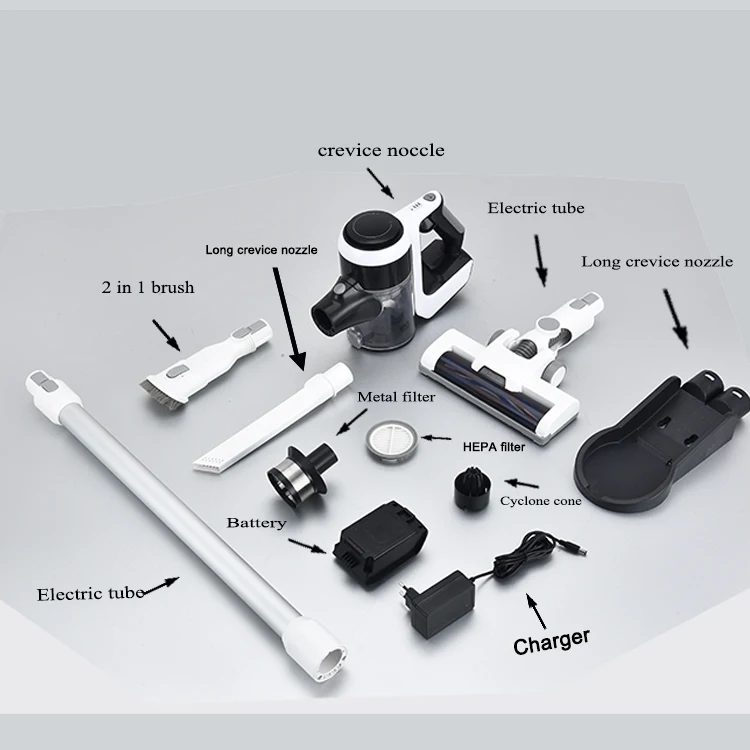 crevice noccle

Electric tube

Long crevice nozzle

Long crevice nozzle

2 in 1 brush

Metal filter

HEPA filter

Cyclone cone

Battery

Electric tube

Charger