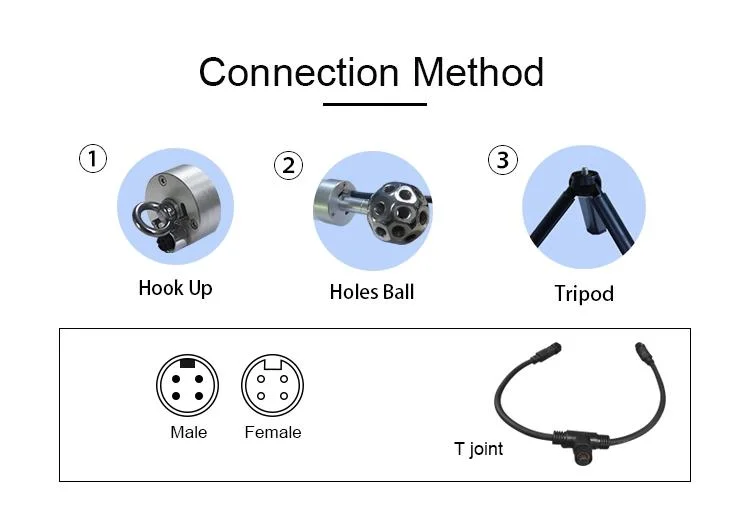 Connection Method

① Hook Up

② Holes Ball

③ Tripod

Male

Female

T joint