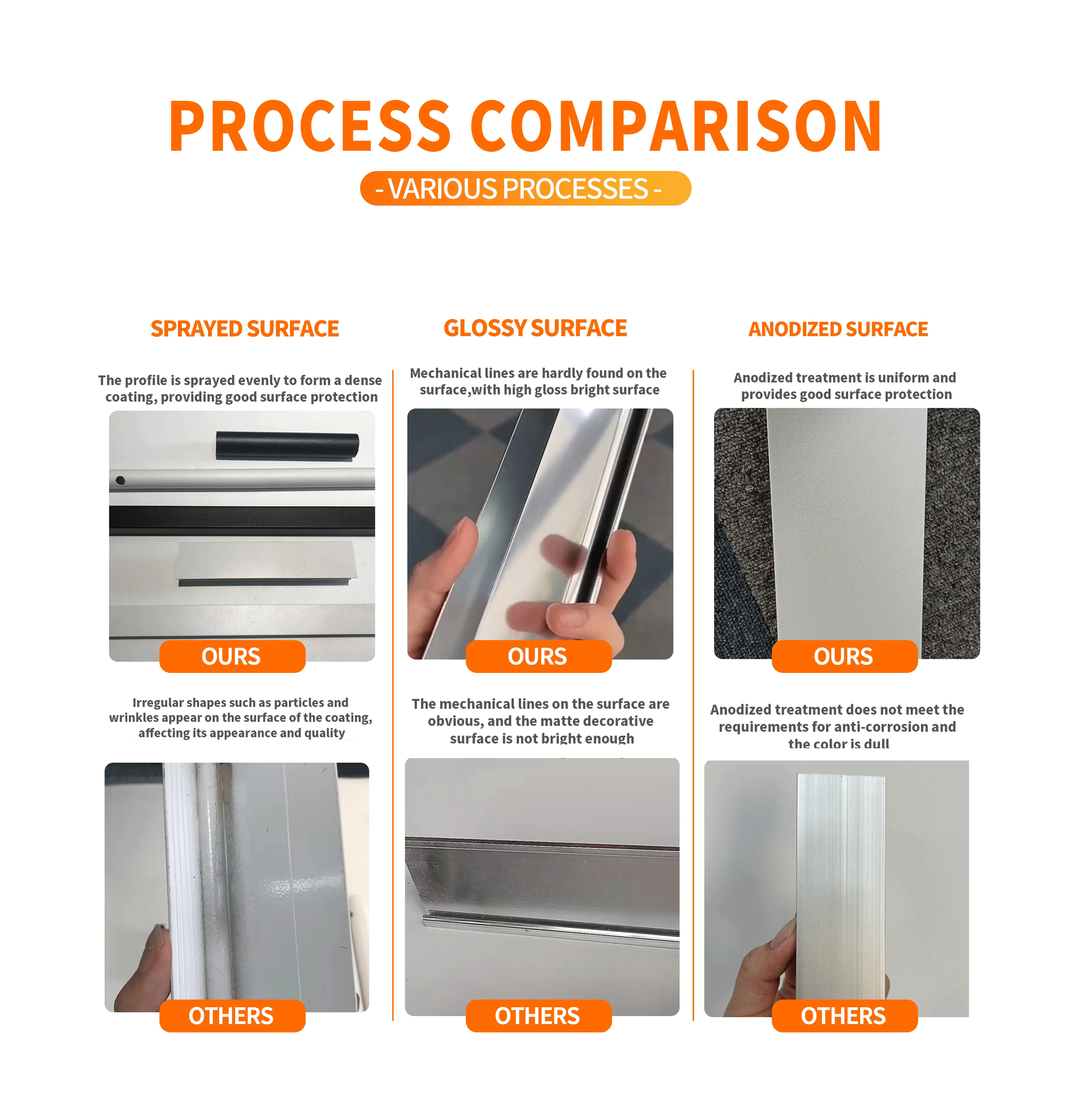 PROCESS COMPARISON

- VARIOUS PROCESSES -

SPRAYED SURFACE

The profile is sprayed evenly to form a dense coating, providing good surface protection

OURS

Irregular shapes such as particles and wrinkles appear on the surface of the coating, affecting its appearance and quality

OTHERS

GLOSSY SURFACE

Mechanical lines are hardly found on the surface,with high gloss bright surface

OURS

The mechanical lines on the surface are obvious, and the matte decorative surface is not bright enough

OTHERS

ANODIZED SURFACE

Anodized treatment is uniform and provides good surface protection

OURS

Anodized treatment does not meet the requirements for anti-corrosion and the color is dull

OTHERS