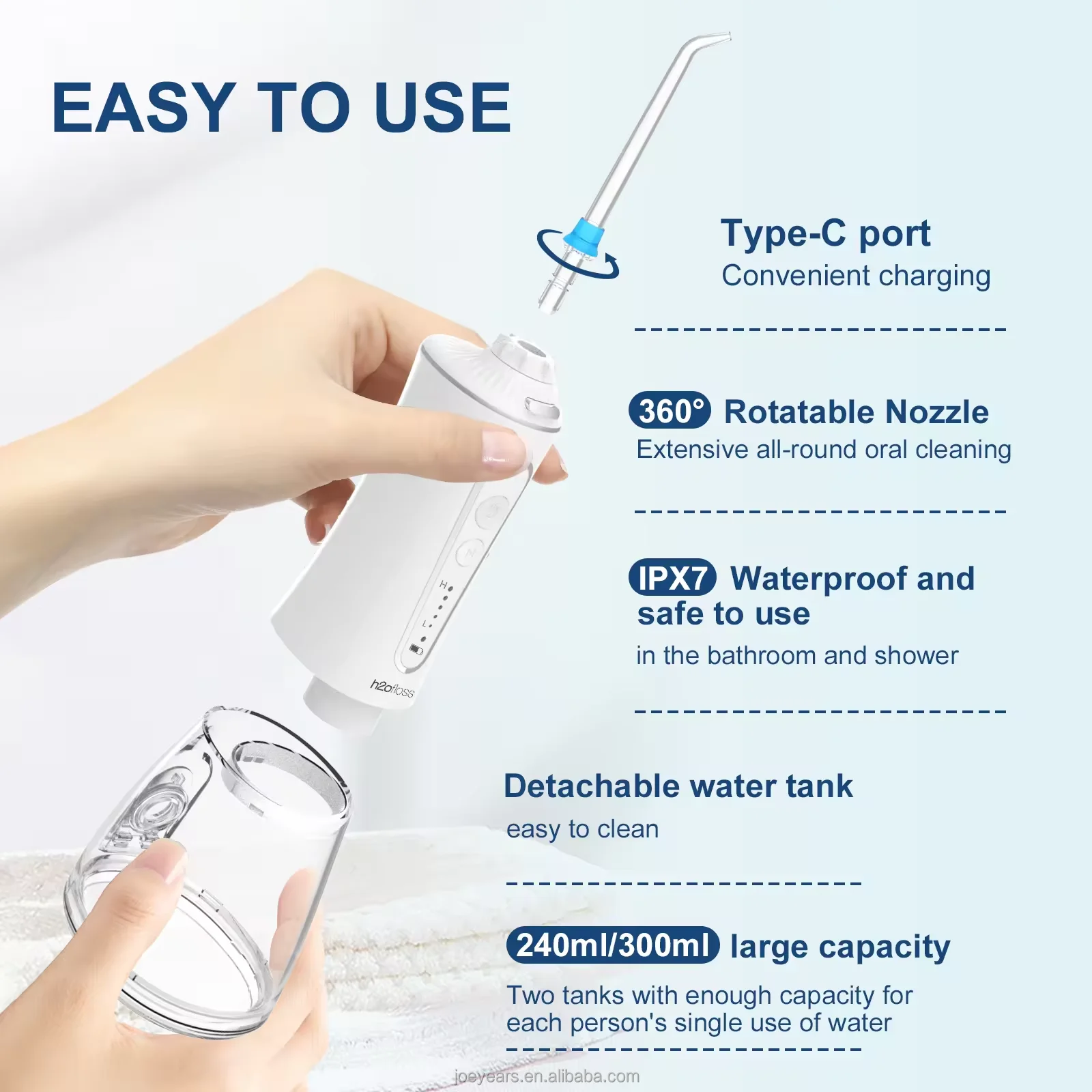 EASY TO USE

Type-C port
Convenient charging

360° Rotatable Nozzle
Extensive all-round oral cleaning

IPX7 Waterproof and safe to use
in the bathroom and shower

Detachable water tank
easy to clean

240ml/300ml large capacity
Two tanks with enough capacity for each person's single use of water

H
L
h2ofloss

joeyears.en.alibaba.com