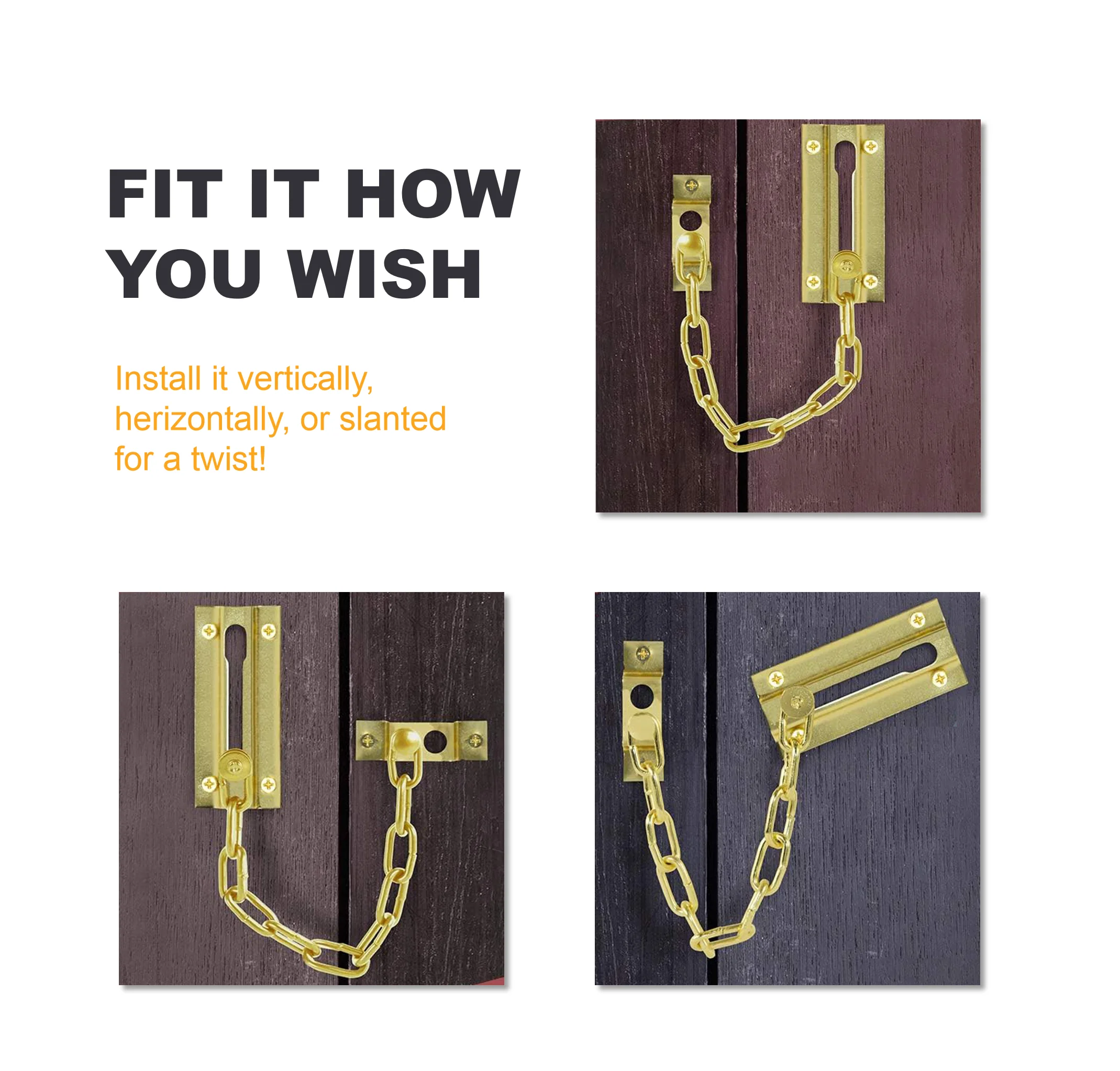 FIT IT HOW YOU WISH

Install it vertically, herizontally, or slanted for a twist!