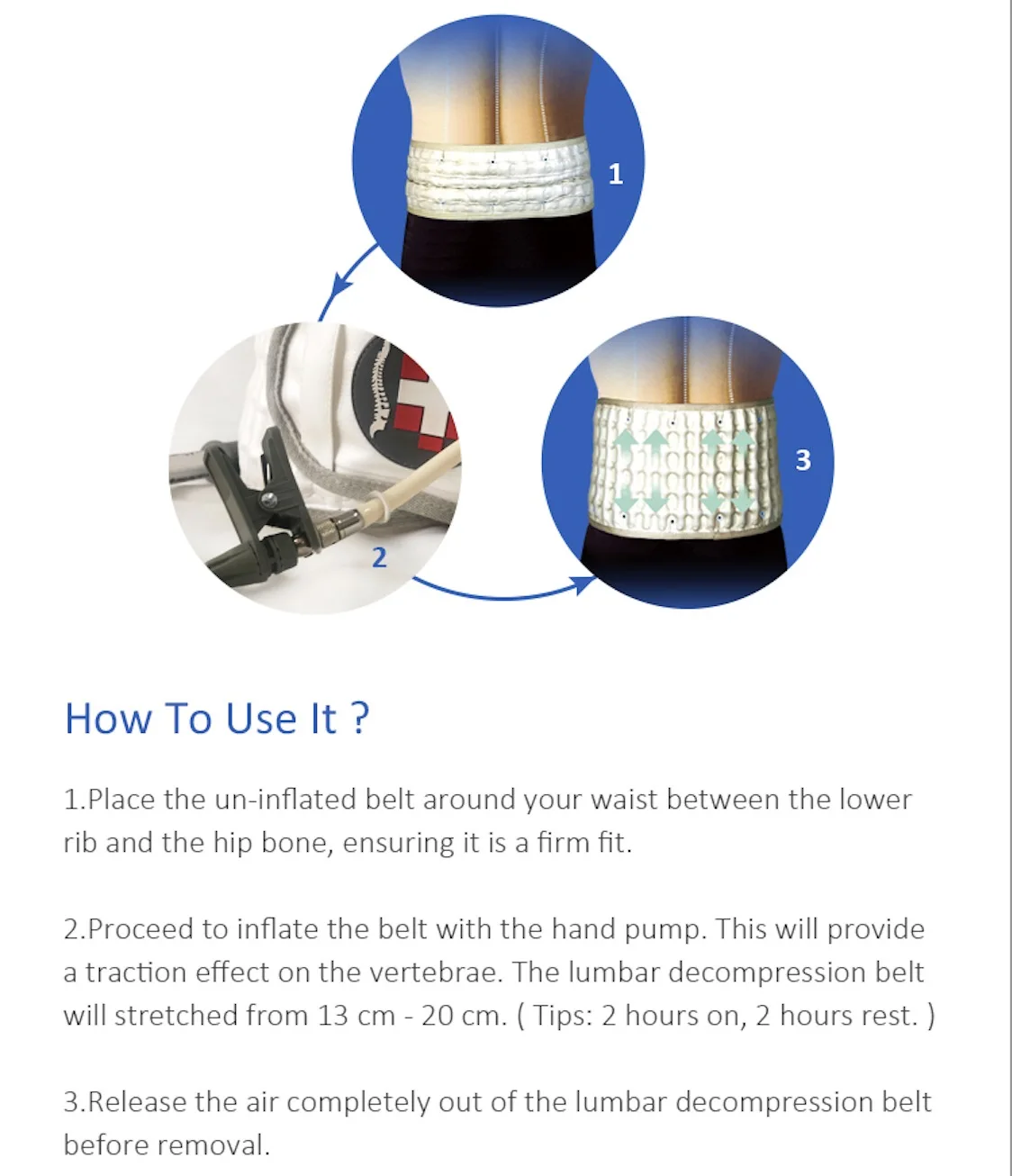 1

2

3

How To Use It ?

1.Place the un-inflated belt around your waist between the lower rib and the hip bone, ensuring it is a firm fit.

2.Proceed to inflate the belt with the hand pump. This will provide a traction effect on the vertebrae. The lumbar decompression belt will stretched from 13 cm - 20 cm. ( Tips: 2 hours on, 2 hours rest. )

3.Release the air completely out of the lumbar decompression belt before removal.