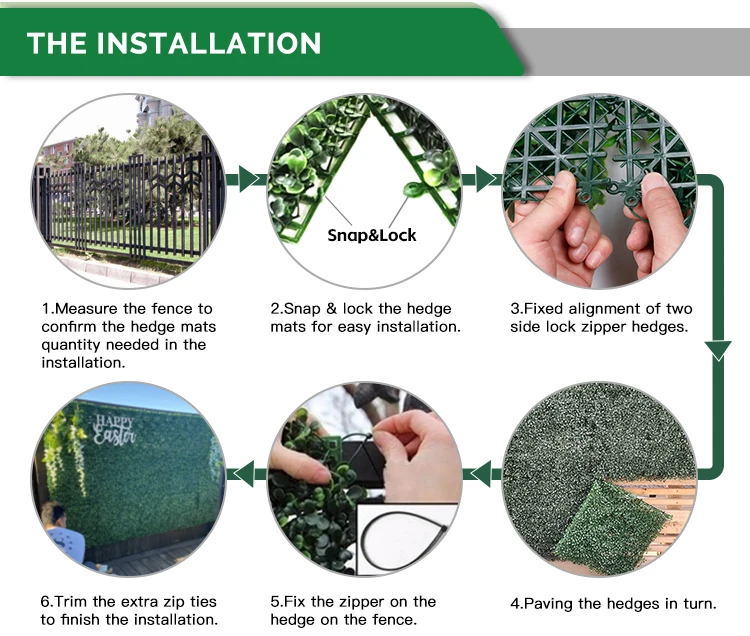 THE INSTALLATION

Snap&Lock

1.Measure the fence to confirm the hedge mats quantity needed in the installation.

2.Snap & lock the hedge mats for easy installation.

3.Fixed alignment of two side lock zipper hedges.

HAPPY Easter

6.Trim the extra zip ties to finish the installation.

5.Fix the zipper on the hedge on the fence.

4.Paving the hedges in turn.