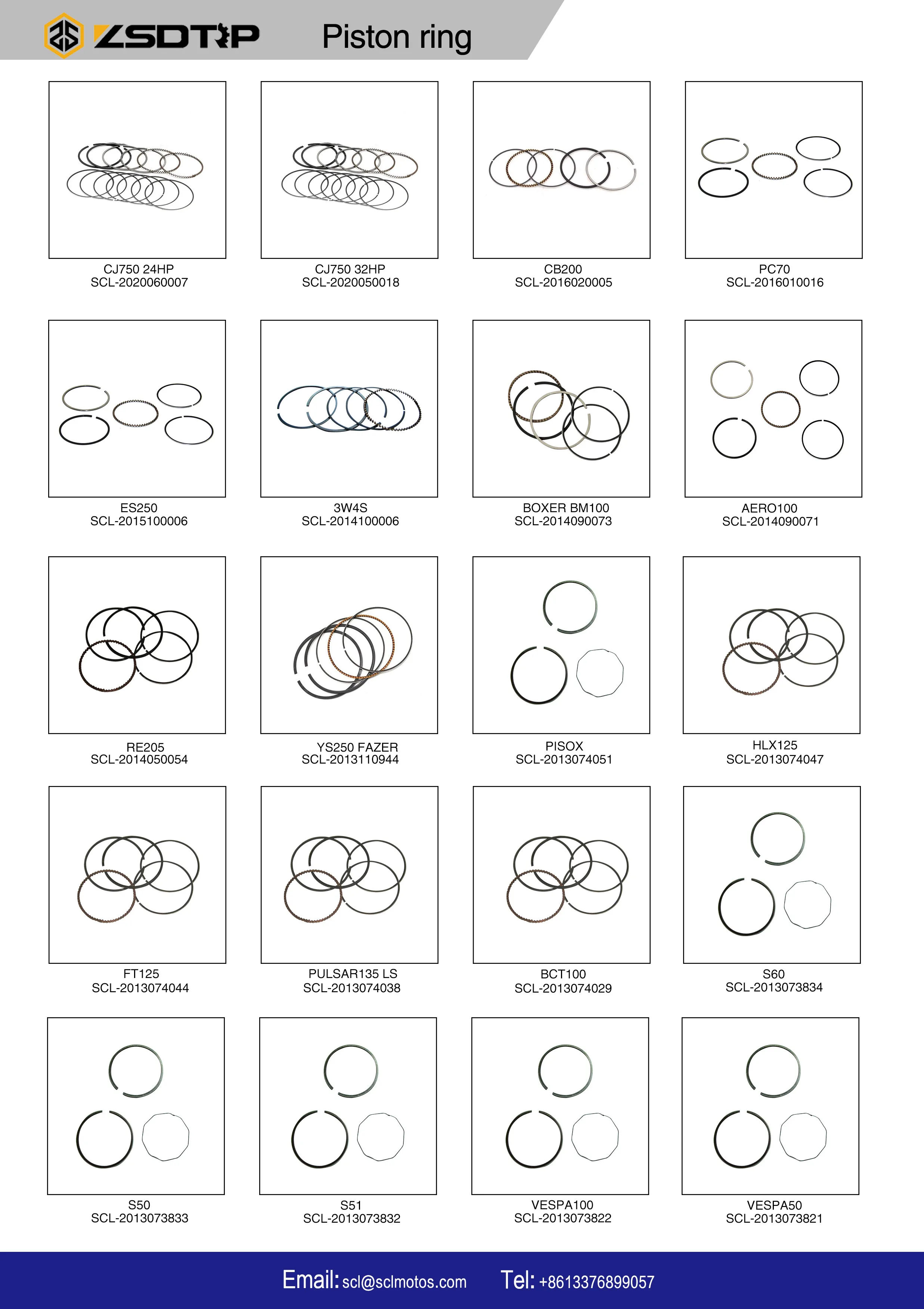 ZSDTRP Piston ring

CJ750 24HP
SCL-2020060007

CJ750 32HP
SCL-2020050018

CB200
SCL-2016020005

PC70
SCL-2016010016

ES250
SCL-2015100006

3W4S
SCL-2014100006

BOXER BM100
SCL-2014090073

AERO100
SCL-2014090071

RE205
SCL-2014050054

YS250 FAZER
SCL-2013110944

PISOX
SCL-2013074051

HLX125
SCL-2013074047

FT125
SCL-2013074044

PULSAR135 LS
SCL-2013074038

BCT100
SCL-2013074029

S60
SCL-2013073834

S50
SCL-2013073833

S51
SCL-2013073832

VESPA100
SCL-2013073822

VESPA50
SCL-2013073821

Email: scl@sclmotos.com Tel: +8613376899057