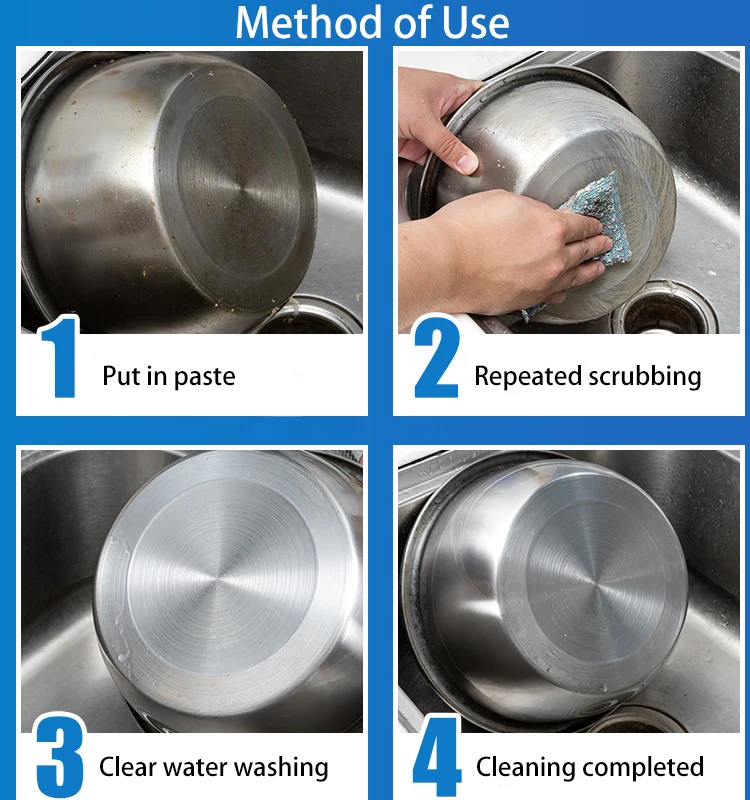 Method of Use

1 Put in paste

2 Repeated scrubbing

3 Clear water washing

4 Cleaning completed