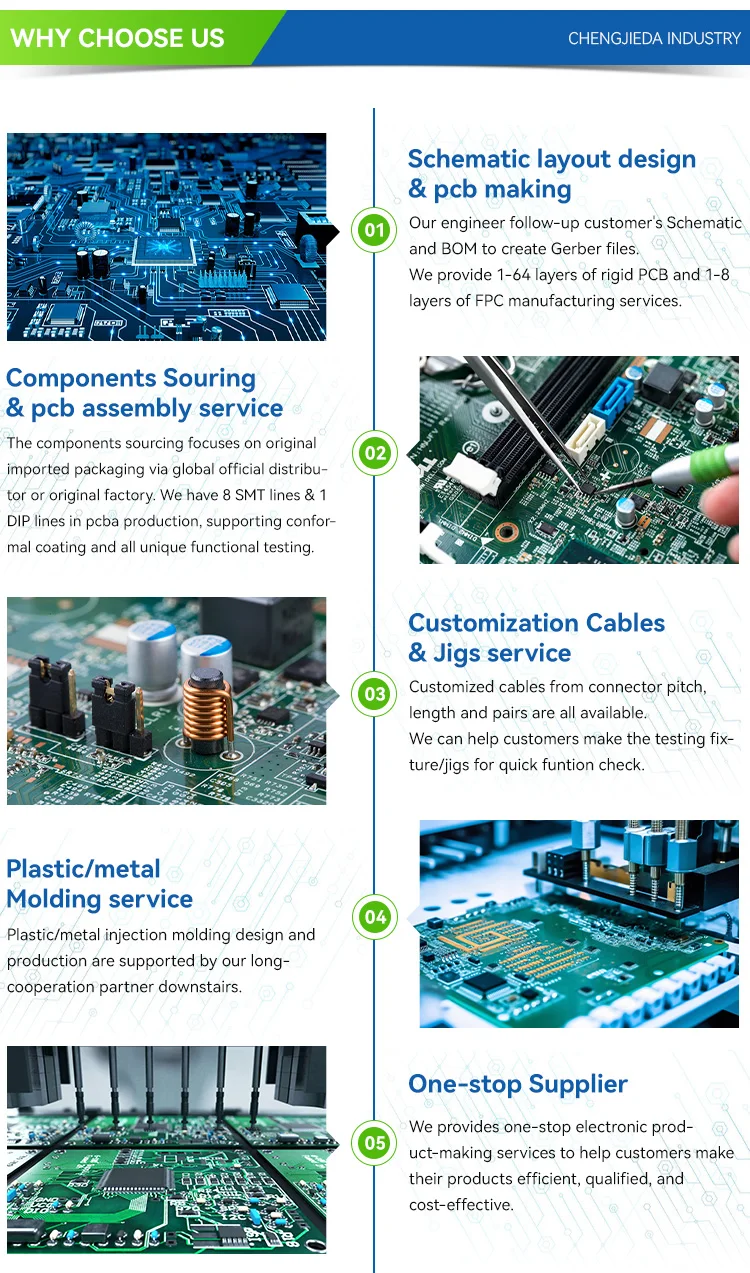 WHY CHOOSE US

CHENGJIEDA INDUSTRY

01

Schematic layout design & pcb making

Our engineer follow-up customer's Schematic and BOM to create Gerber files.
We provide 1-64 layers of rigid PCB and 1-8 layers of FPC manufacturing services.

02

Components Souring & pcb assembly service

The components sourcing focuses on original imported packaging via global official distributor or original factory. We have 8 SMT lines & 1 DIP lines in pcba production, supporting conformal coating and all unique functional testing.

03

Customization Cables & Jigs service

Customized cables from connector pitch, length and pairs are all available.
We can help customers make the testing fixture/jigs for quick funtion check.

04

Plastic/metal Molding service

Plastic/metal injection molding design and production are supported by our long-cooperation partner downstairs.

05

One-stop Supplier

We provides one-stop electronic product-making services to help customers make their products efficient, qualified, and cost-effective.