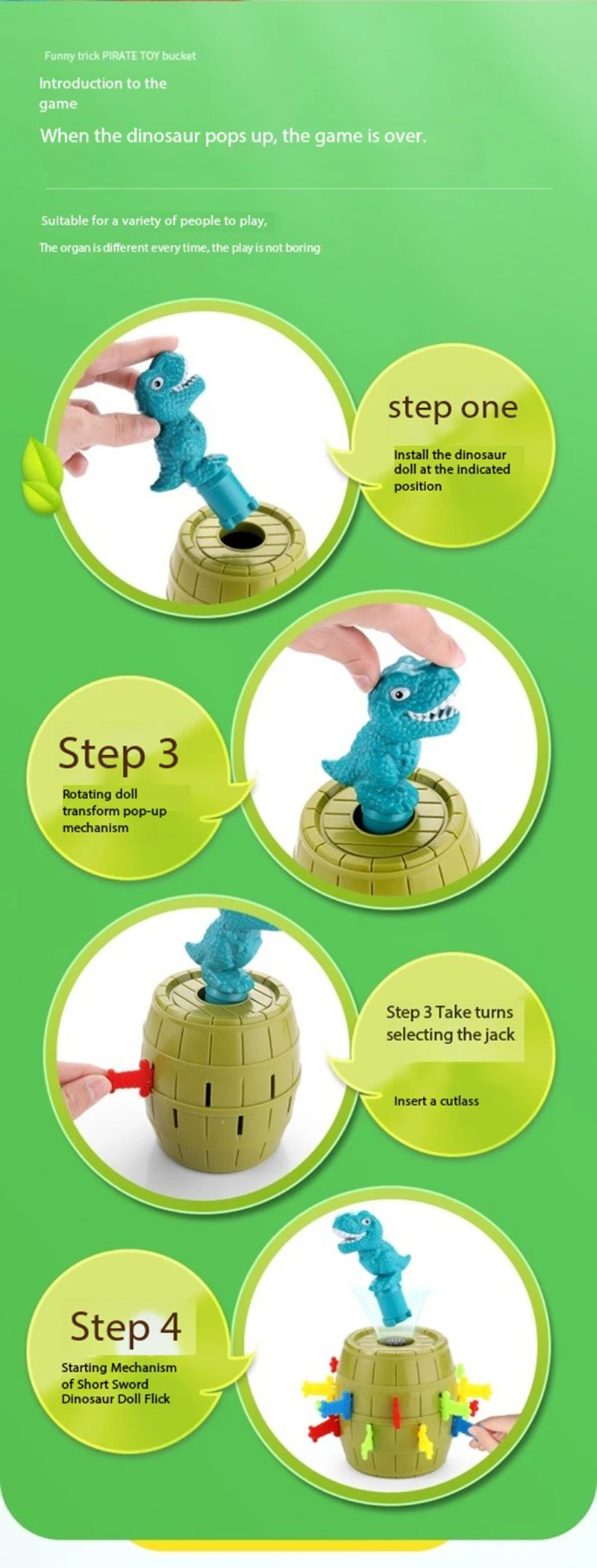 Funny trick PIRATE TOY bucket

Introduction to the game

When the dinosaur pops up, the game is over.

Suitable for a variety of people to play,

The organ is different every time, the play is not boring

step one

Install the dinosaur doll at the indicated position

Step 3

Rotating doll transform pop-up mechanism

Step 3 Take turns selecting the jack

Insert a cutlass

Step 4

Starting Mechanism of Short Sword Dinosaur Doll Flick