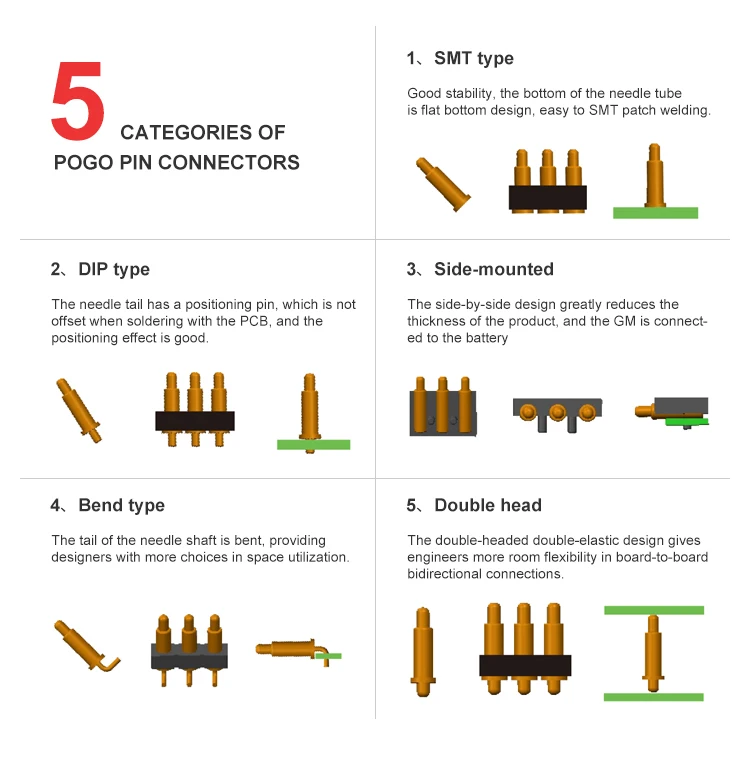 5 CATEGORIES OF POGO PIN CONNECTORS

1、SMT type

Good stability, the bottom of the needle tube is flat bottom design, easy to SMT patch welding.

2、DIP type

The needle tail has a positioning pin, which is not offset when soldering with the PCB, and the positioning effect is good.

3、Side-mounted

The side-by-side design greatly reduces the thickness of the product, and the GM is connected to the battery

4、Bend type

The tail of the needle shaft is bent, providing designers with more choices in space utilization.

5、Double head

The double-headed double-elastic design gives engineers more room flexibility in board-to-board bidirectional connections.