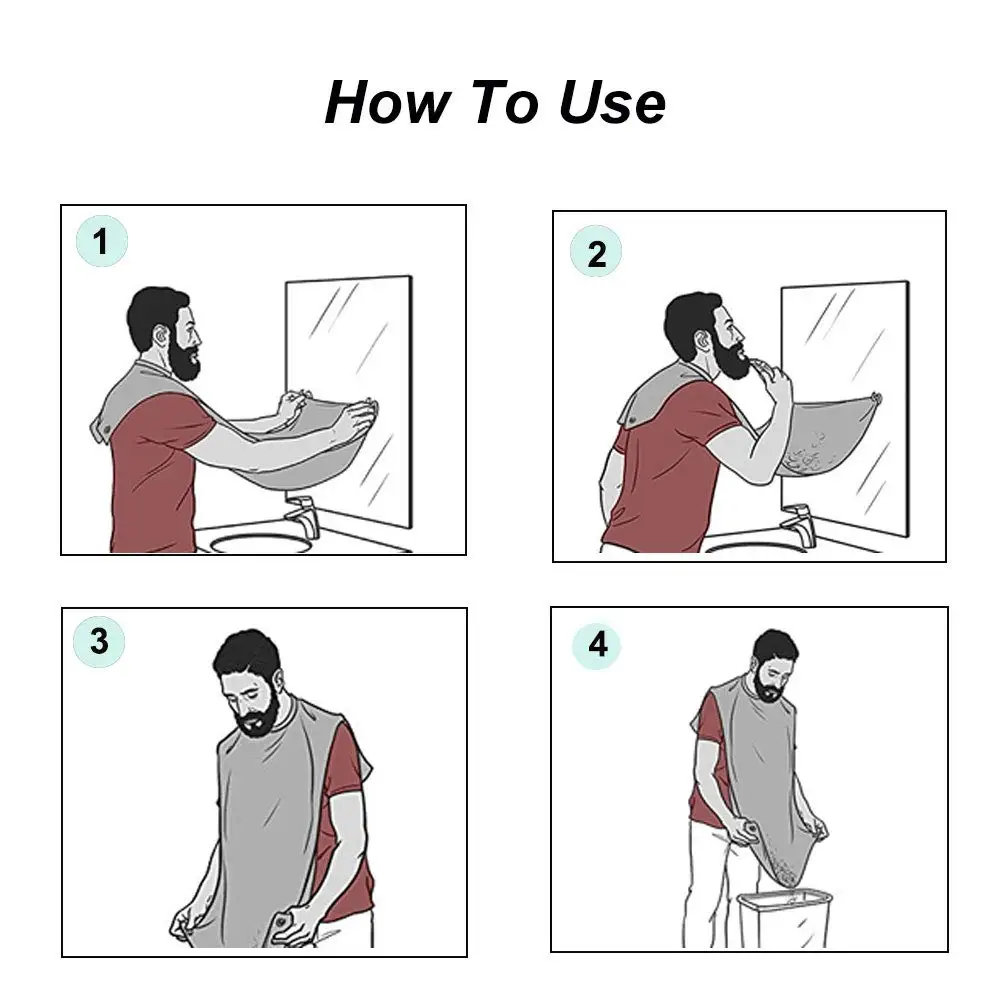 How To Use

1

2

3

4