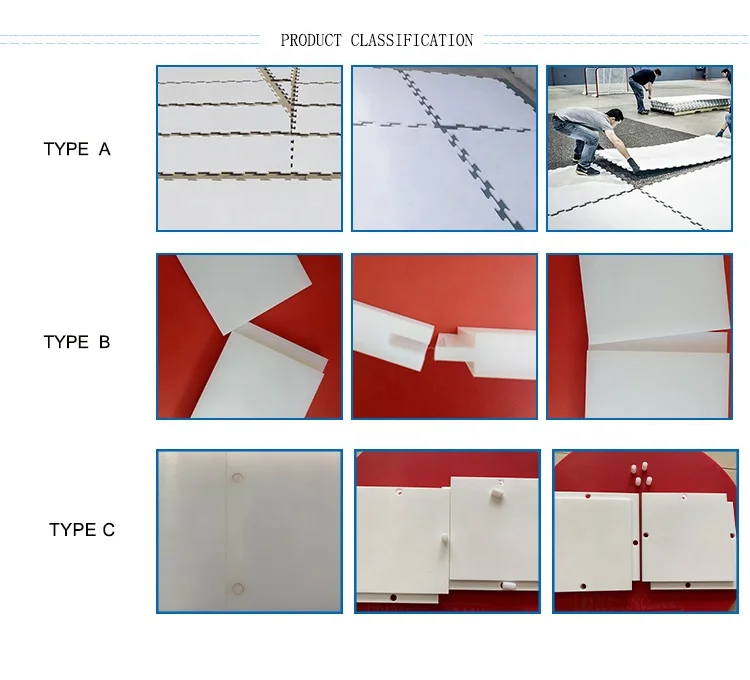 PRODUCT CLASSIFICATION

TYPE A

TYPE B

TYPE C