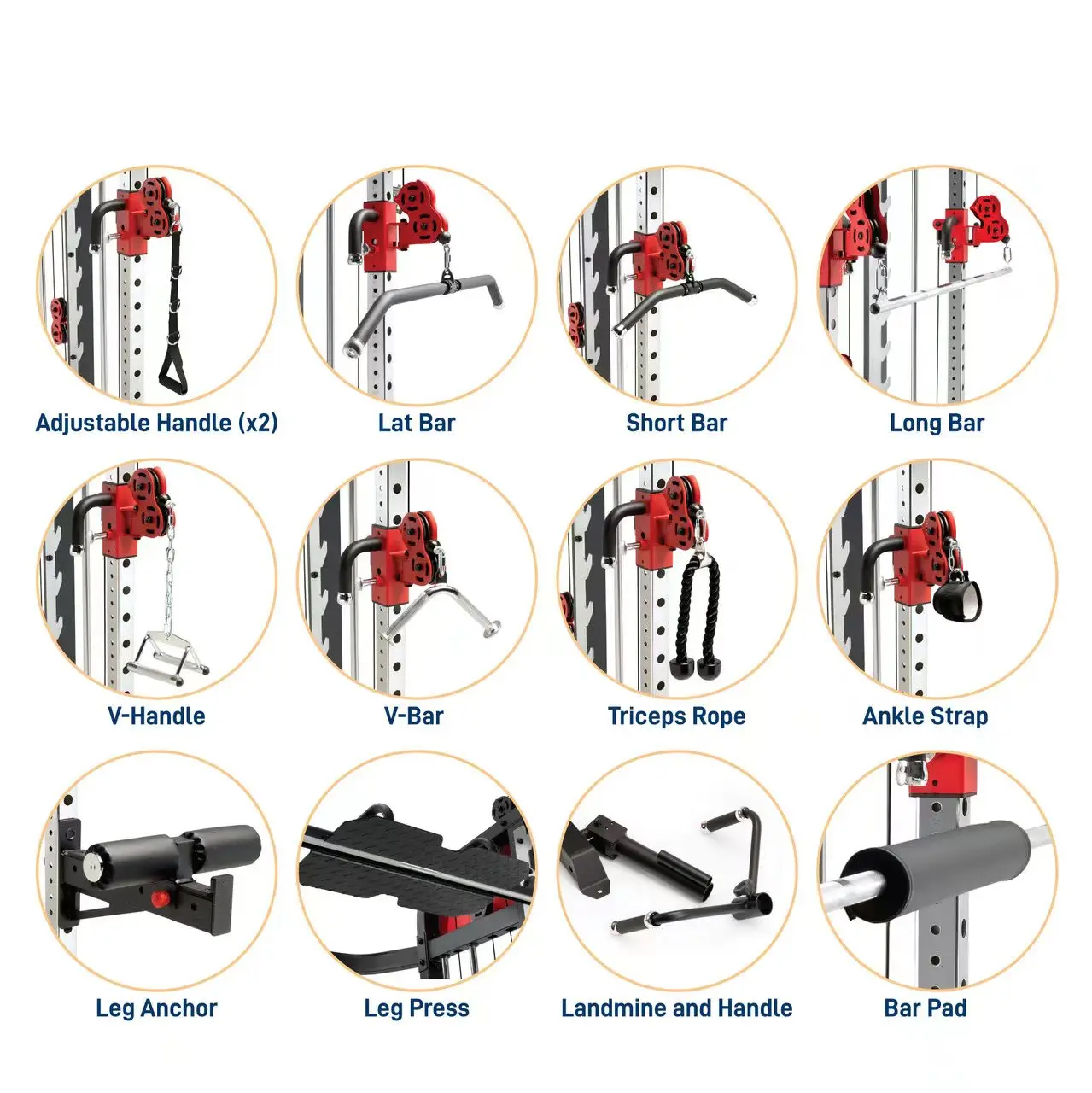 Adjustable Handle (x2)
Lat Bar
Short Bar
Long Bar

V-Handle
V-Bar
Triceps Rope
Ankle Strap

Leg Anchor
Leg Press
Landmine and Handle
Bar Pad