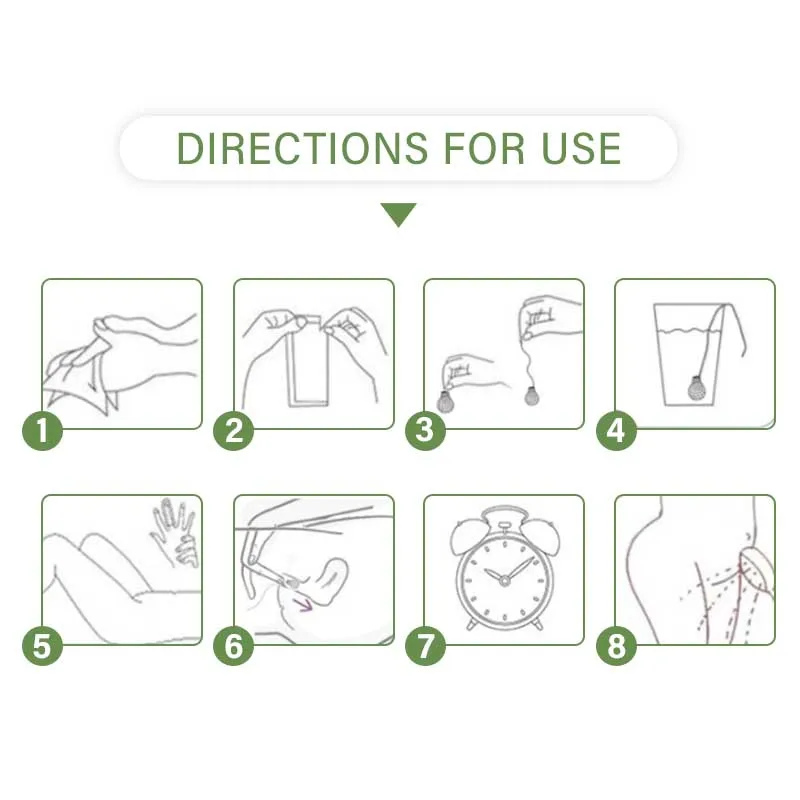 DIRECTIONS FOR USE

1

2

3

4

5

6

7

8