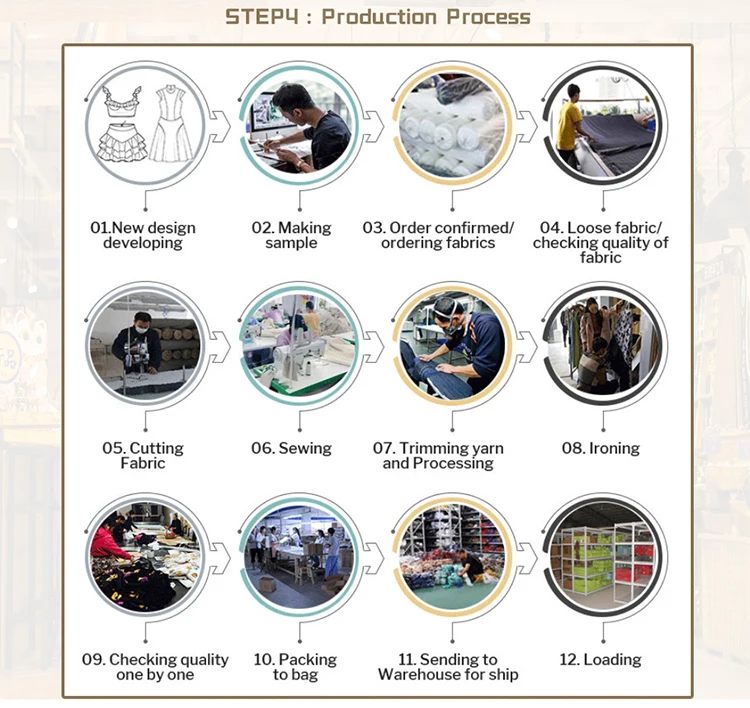 STEP4 : Production Process

01.New design developing

02. Making sample

03. Order confirmed/ ordering fabrics

04. Loose fabric/ checking quality of fabric

05. Cutting Fabric

06. Sewing

07. Trimming yarn and Processing

08. Ironing

09. Checking quality one by one

10. Packing to bag

11. Sending to Warehouse for ship

12. Loading