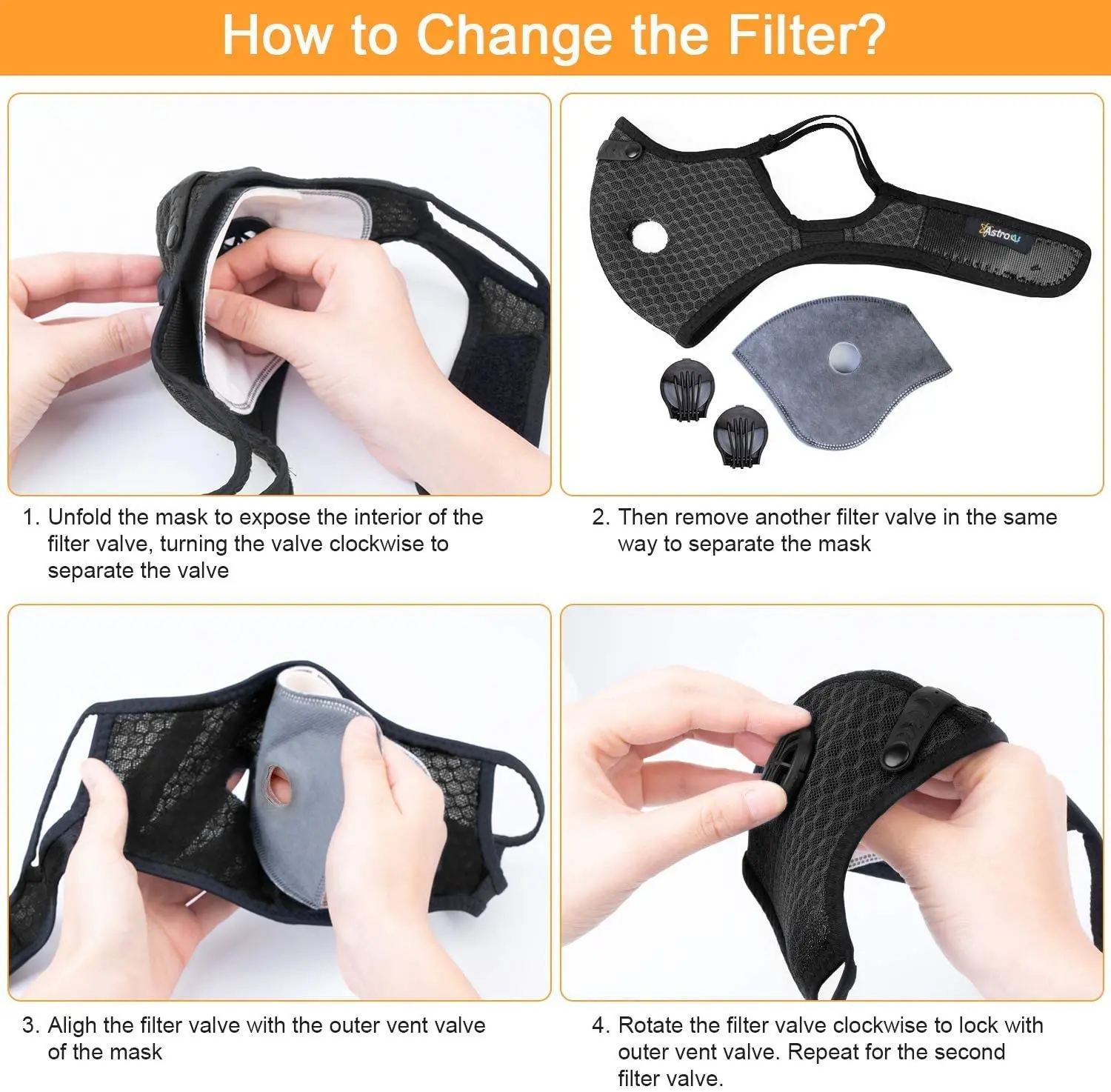 How to Change the Filter?

Astro

1. Unfold the mask to expose the interior of the filter valve, turning the valve clockwise to separate the valve

2. Then remove another filter valve in the same way to separate the mask

3. Aligh the filter valve with the outer vent valve of the mask

4. Rotate the filter valve clockwise to lock with outer vent valve. Repeat for the second filter valve.