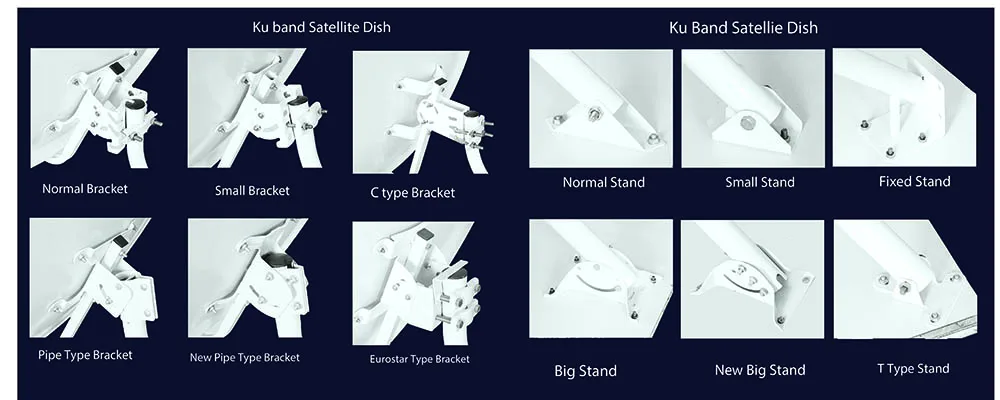 Ku band Satellite Dish

Normal Bracket

Small Bracket

C type Bracket

Pipe Type Bracket

New Pipe Type Bracket

Eurostar Type Bracket

Ku Band Satellie Dish

Normal Stand

Small Stand

Fixed Stand

Big Stand

New Big Stand

T Type Stand