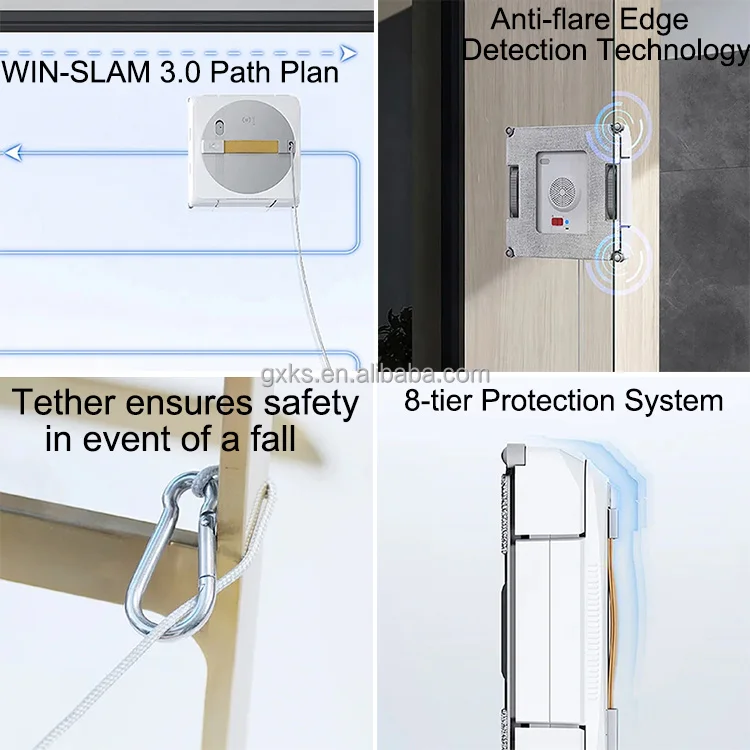 WIN-SLAM 3.0 Path Plan

Anti-flare Edge Detection Technology

gxks.en.alibaba.com

Tether ensures safety in event of a fall

8-tier Protection System