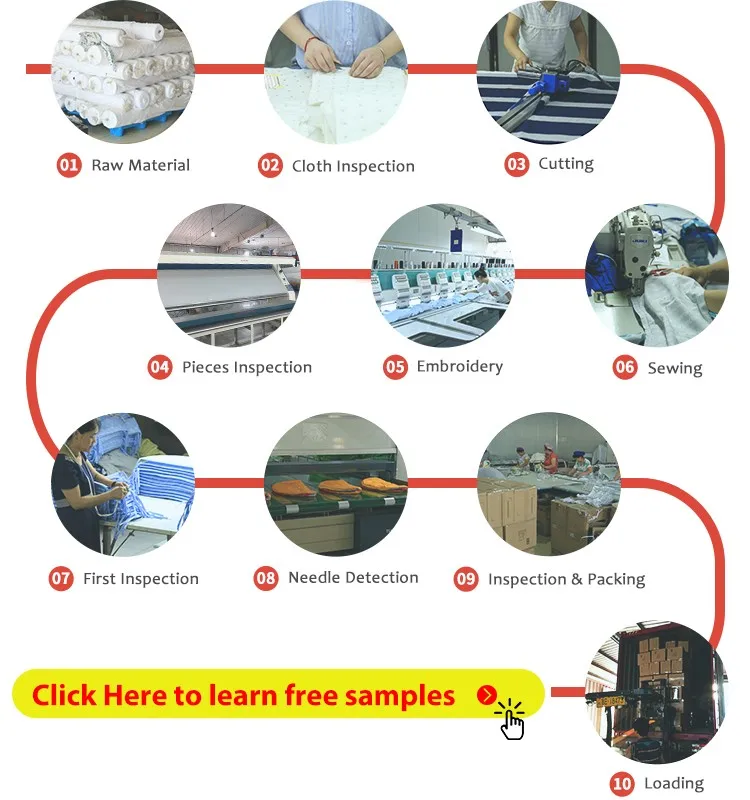 01 Raw Material

02 Cloth Inspection

03 Cutting

04 Pieces Inspection

05 Embroidery

06 Sewing

07 First Inspection

08 Needle Detection

09 Inspection & Packing

Click Here to learn free samples

10 Loading