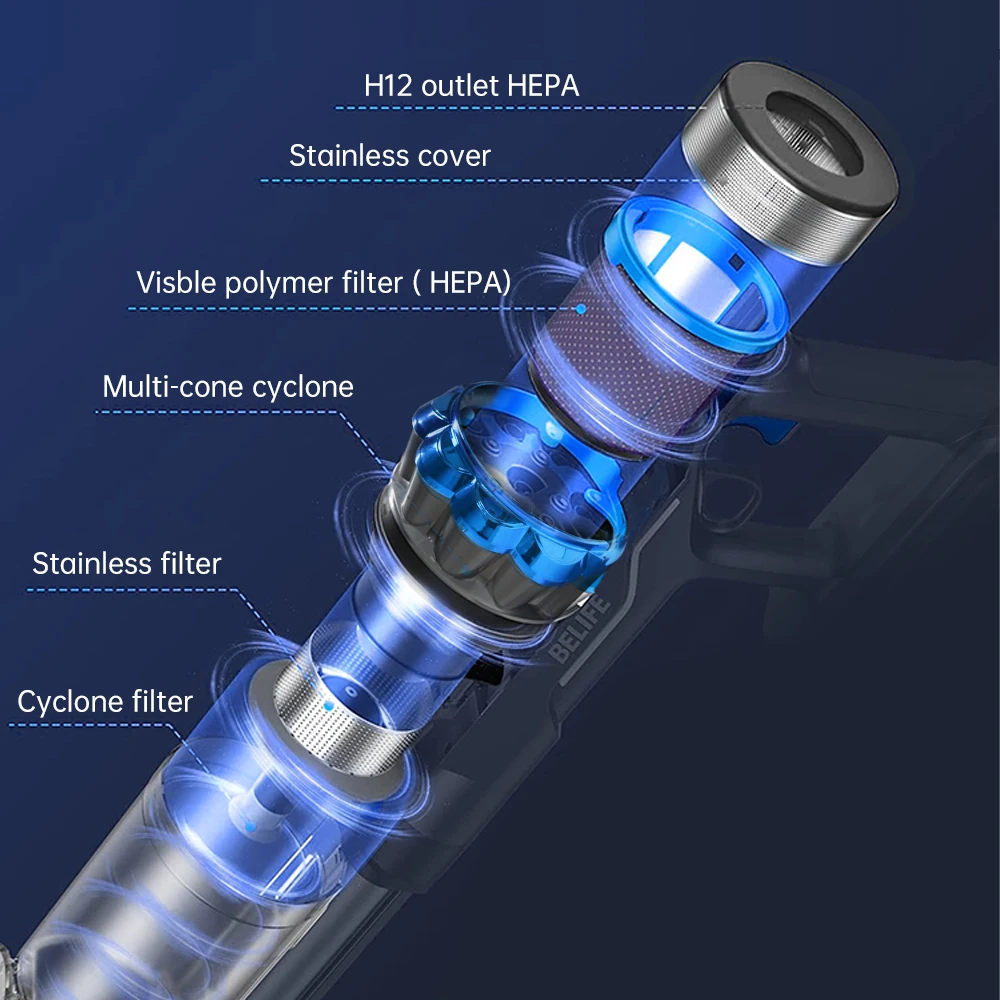 H12 outlet HEPA

Stainless cover

Visble polymer filter ( HEPA)

Multi-cone cyclone

Stainless filter

Cyclone filter

BELIFE