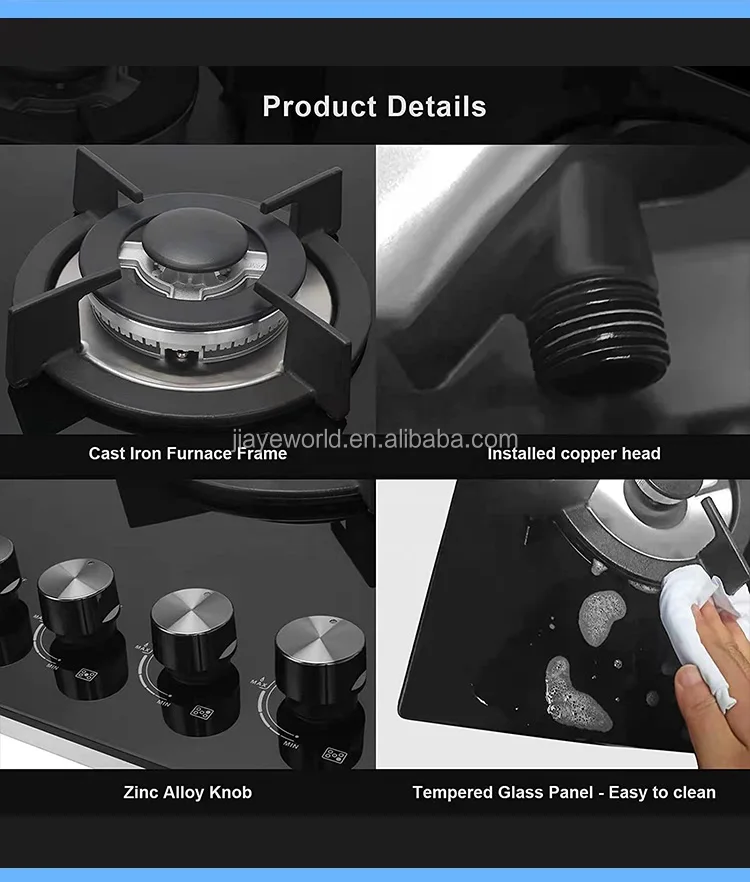 Product Details

jiayeworld.en.alibaba.com

Cast Iron Furnace Frame

Installed copper head

MAX
MIN

MAX
MIN

MAX
MIN

Zinc Alloy Knob

Tempered Glass Panel - Easy to clean